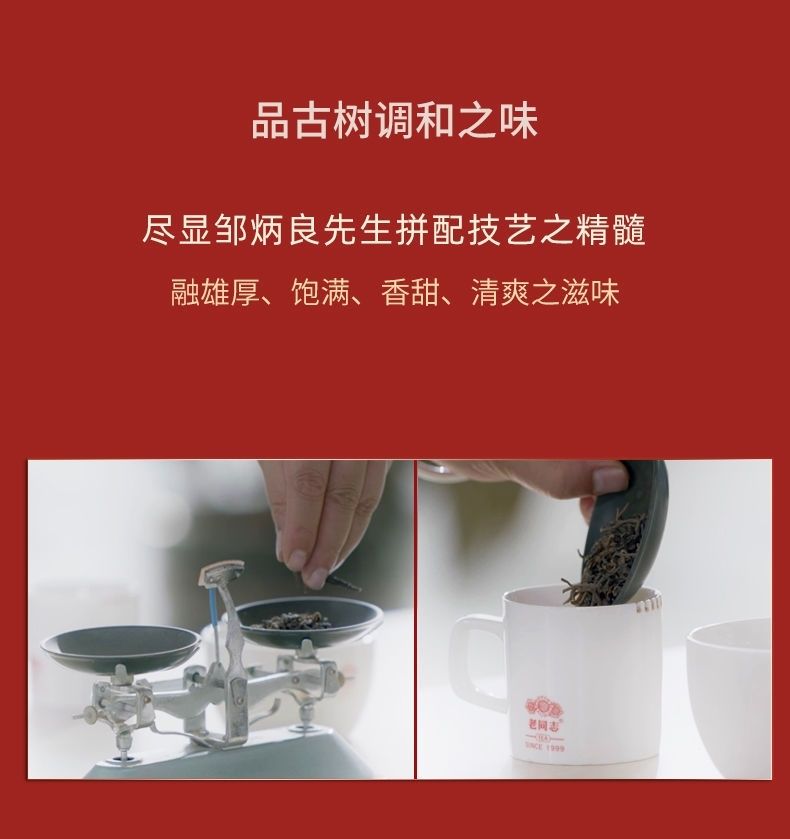 品古树调和之味

尽显邹炳良先生拼配技艺之精髓

融雄厚、饱满、香甜、清爽之滋味

老同志
TEA
SINCE 1999