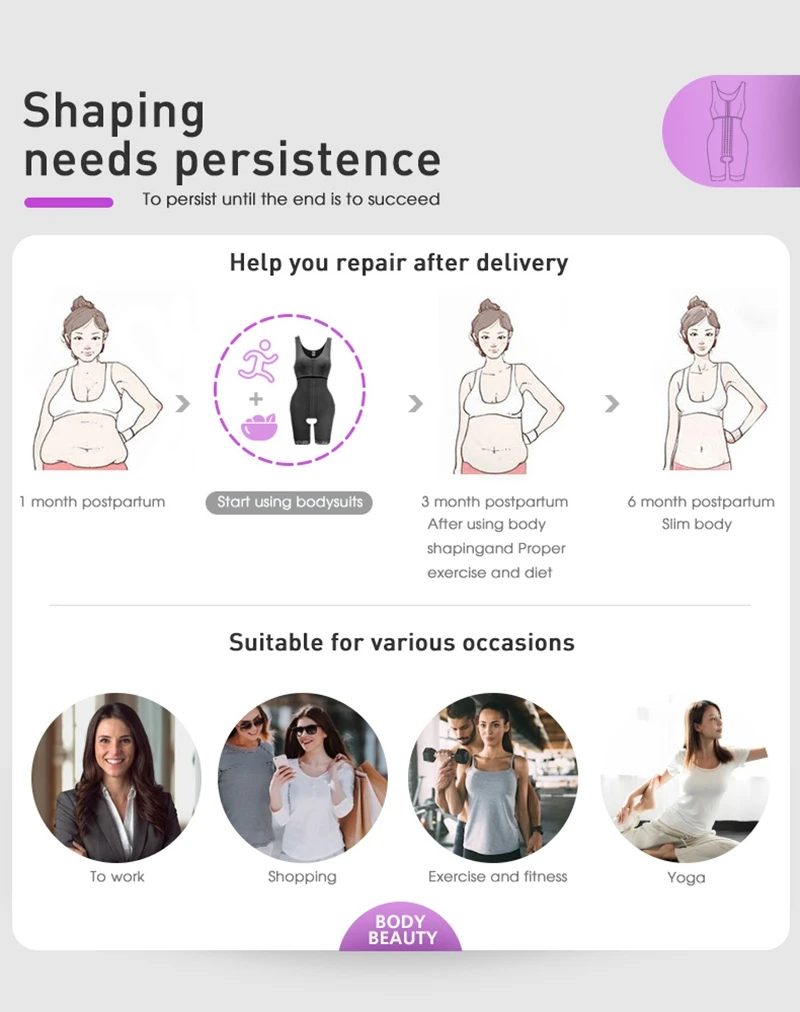 Shaping needs persistence

To persist until the end is to succeed

Help you repair after delivery

1 month postpartum

Start using bodysuits

3 month postpartum
After using body shapingand Proper exercise and diet

6 month postpartum
Slim body

Suitable for various occasions

To work

Shopping

Exercise and fitness

Yoga

BODY
BEAUTY