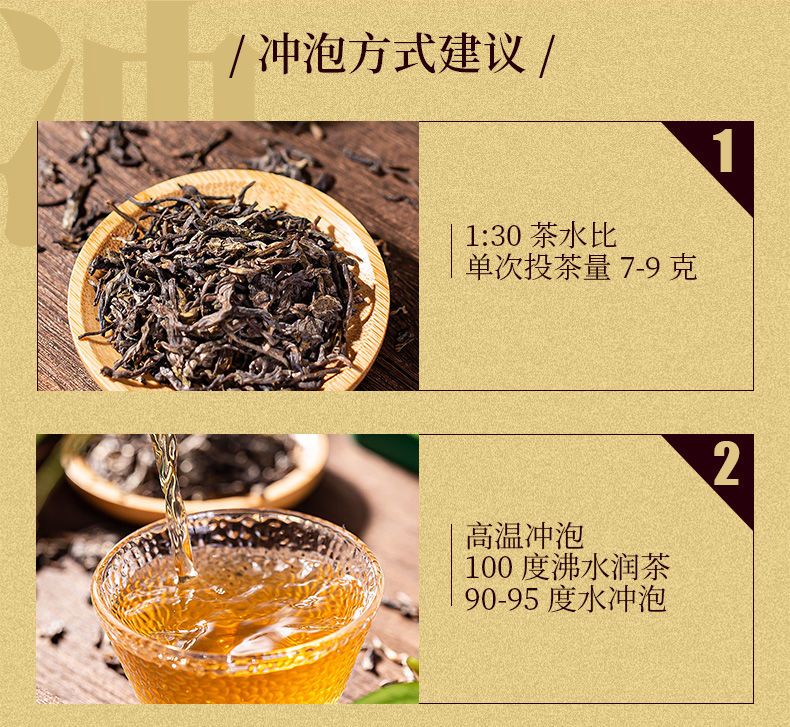 / 冲泡方式建议 /

1

1:30 茶水比
单次投茶量 7-9 克

2

高温冲泡
100 度沸水润茶
90-95 度水冲泡