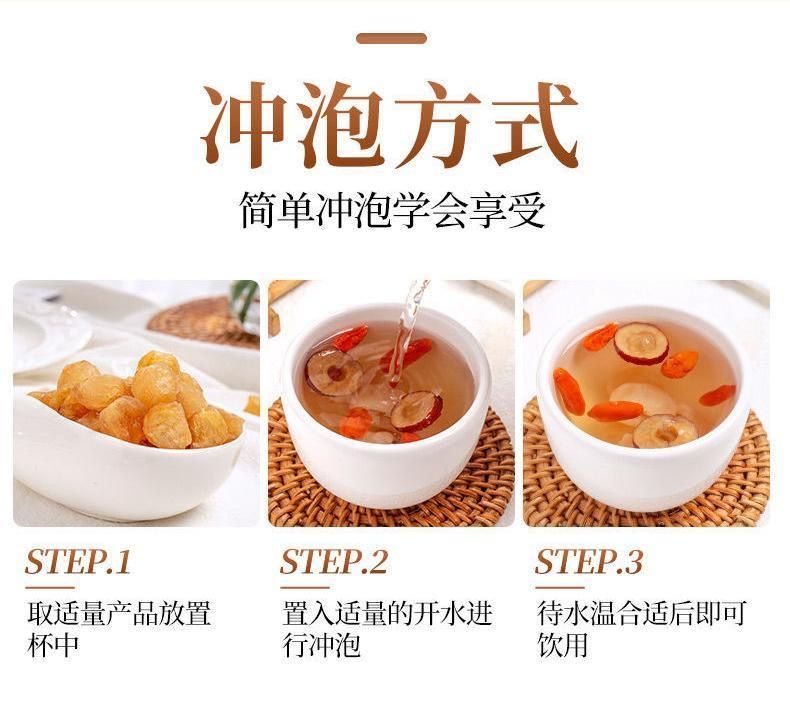 冲泡方式

简单冲泡学会享受

STEP.1

取适量产品放置杯中

STEP.2

置入适量的开水进行冲泡

STEP.3

待水温合适后即可饮用