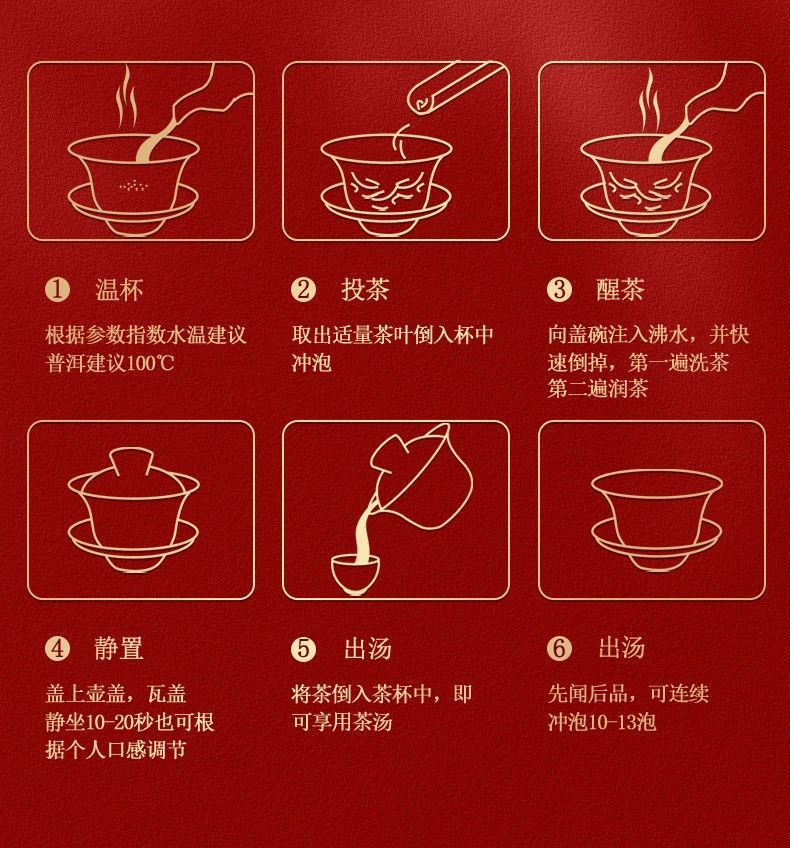 ① 温杯

根据参数指数水温建议普洱建议100℃

② 投茶

取出适量茶叶倒入杯中冲泡

③ 醒茶

向盖碗注入沸水，并快速倒掉，第一遍洗茶第二遍润茶

④ 静置

盖上壶盖，瓦盖静坐10-20秒也可根据个人口感调节

⑤ 出汤

将茶倒入茶杯中，即可享用茶汤

⑥ 出汤

先闻后品，可连续冲泡10-13泡