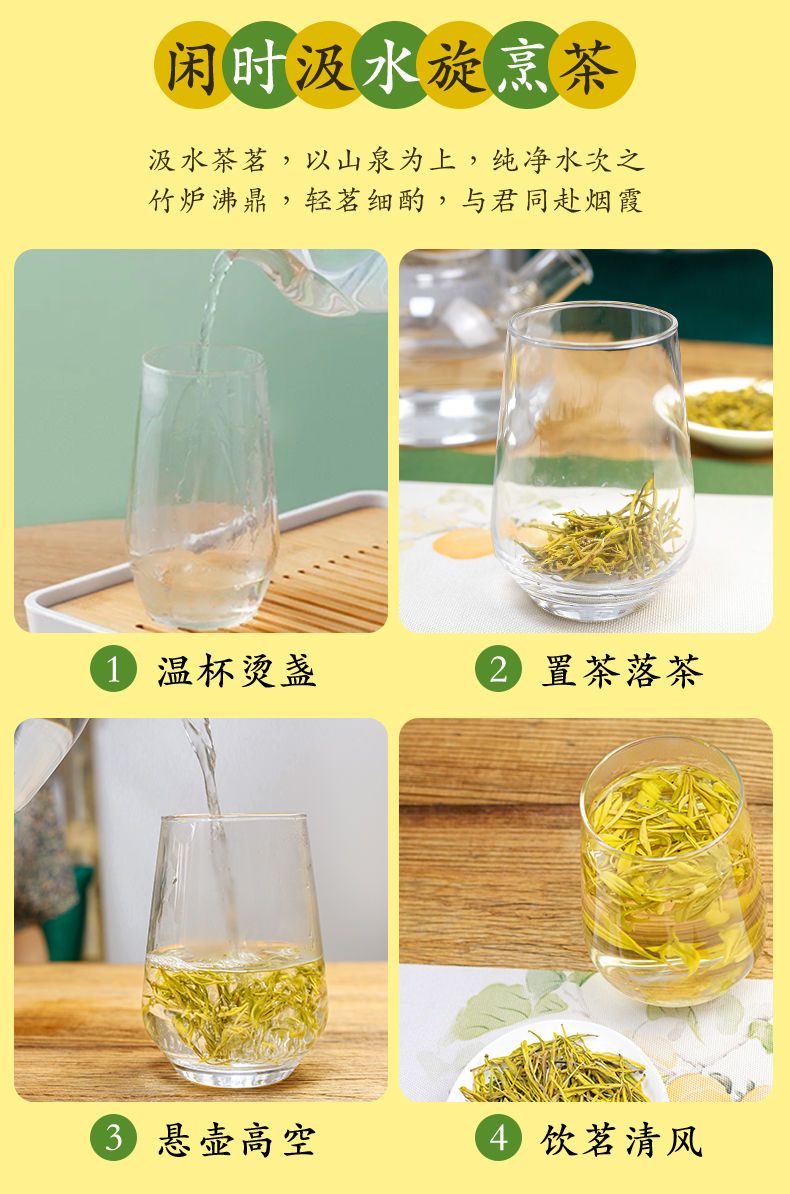 闲时汲水旋烹茶

汲水茶茗，以山泉为上，纯净水次之
竹炉沸鼎，轻茗细酌，与君同赴烟霞

1 温杯烫盏

2 置茶落茶

3 悬壶高空

4 饮茗清风