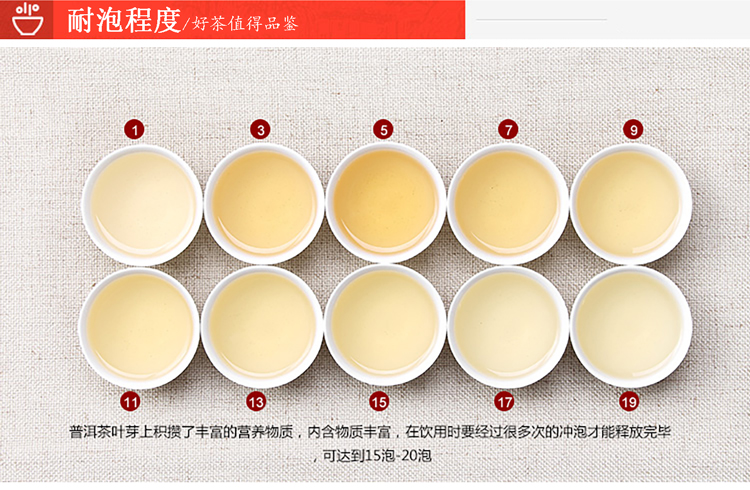 耐泡程度/好茶值得品鉴

1 3 5 7 9

11 13 15 17 19

普洱茶叶芽上积攒了丰富的营养物质，内含物质丰富，在饮用时要经过很多次的冲泡才能释放完毕，可达到15泡-20泡