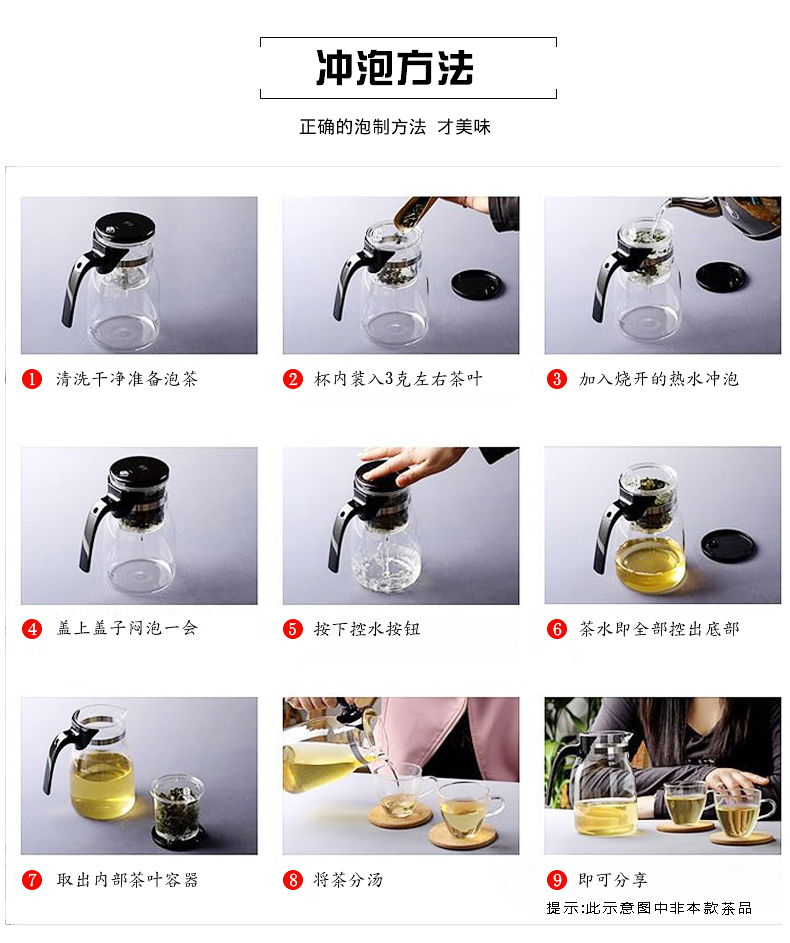 冲泡方法

正确的泡制方法 才美味

1 清洗干净准备泡茶

2 杯内装入3克左右茶叶

3 加入烧开的热水冲泡

4 盖上盖子闷泡一会

5 按下控水按钮

6 茶水即全部控出底部

7 取出内部茶叶容器

8 将茶分汤

9 即可分享

提示:此示意图中非本款茶品