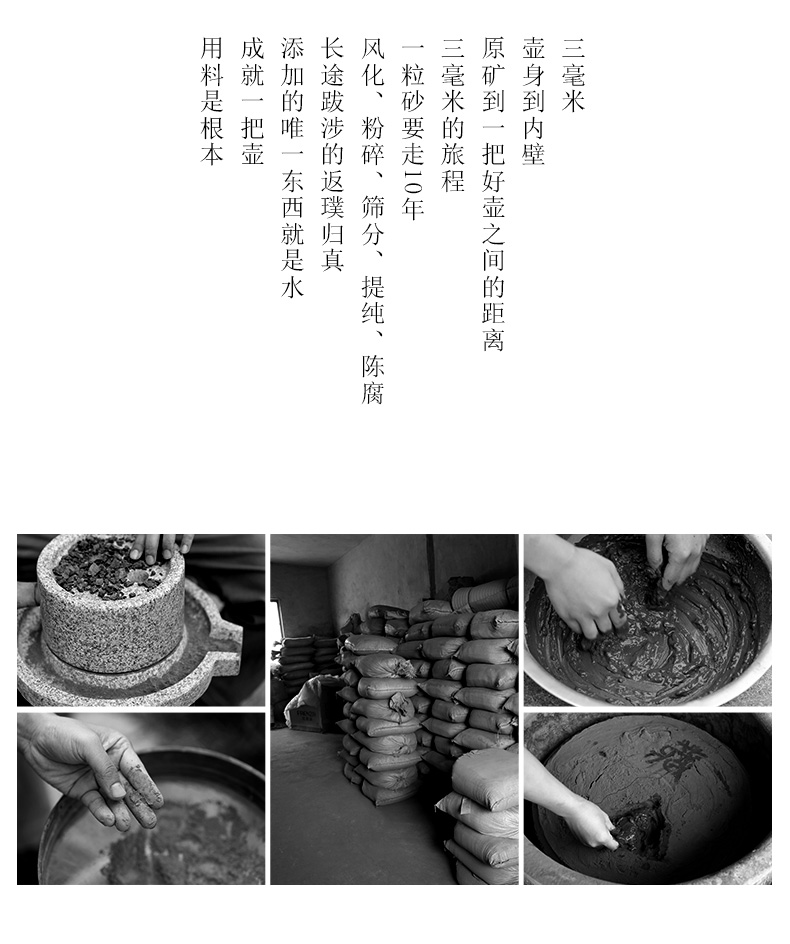 三毫米
壶身到内壁
原矿到一把好壶之间的距离
三毫米的旅程
一粒砂要走10年
风化、粉碎、筛分、提纯、陈腐
长途跋涉的返璞归真
添加的唯一东西就是水
成就一把壶
用料是根本