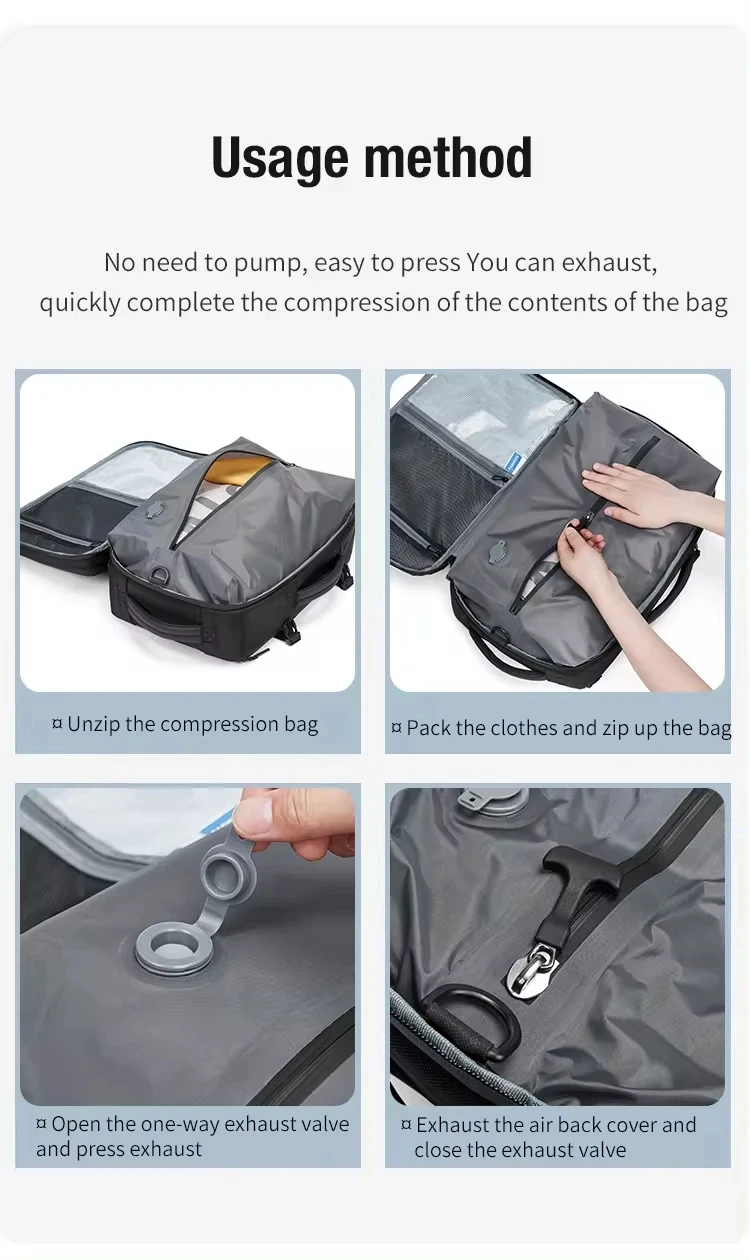 Usage method

No need to pump, easy to press You can exhaust, quickly complete the compression of the contents of the bag

¤ Unzip the compression bag

¤ Pack the clothes and zip up the bag

¤ Open the one-way exhaust valve and press exhaust

¤ Exhaust the air back cover and close the exhaust valve