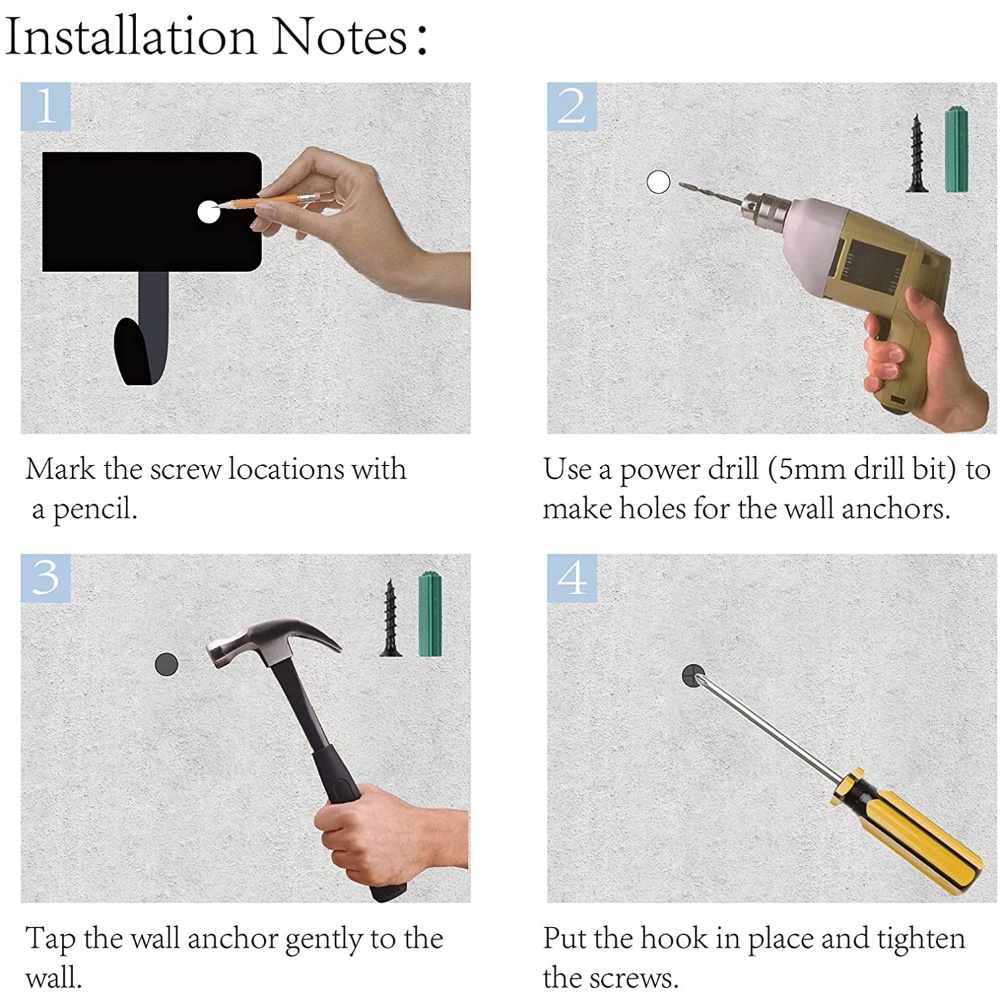 Installation Notes:

1

Mark the screw locations with a pencil.

2

Use a power drill (5mm drill bit) to make holes for the wall anchors.

3

Tap the wall anchor gently to the wall.

4

Put the hook in place and tighten the screws.