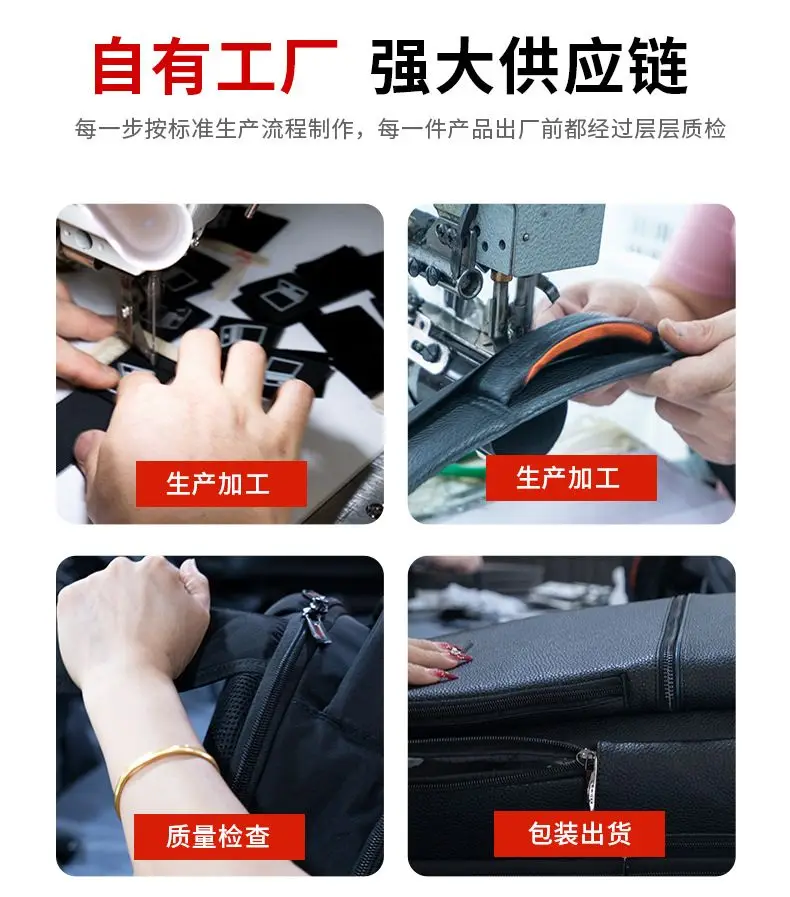 自有工厂 强大供应链

每一步按标准生产流程制作，每一件产品出厂前都经过层层质检

生产加工

生产加工

质量检查

包装出货