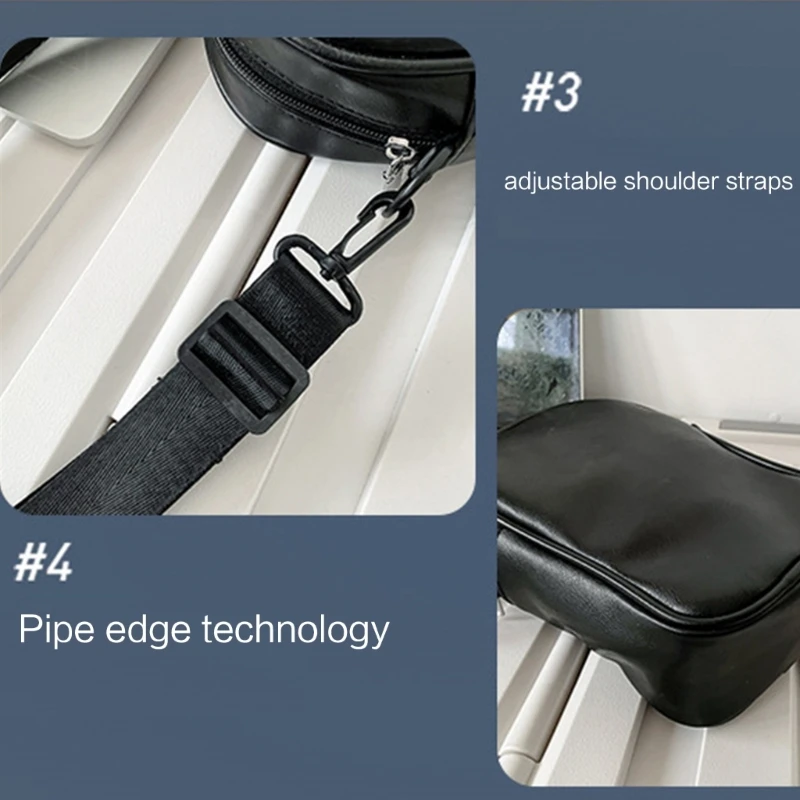 #3

adjustable shoulder straps

#4

Pipe edge technology