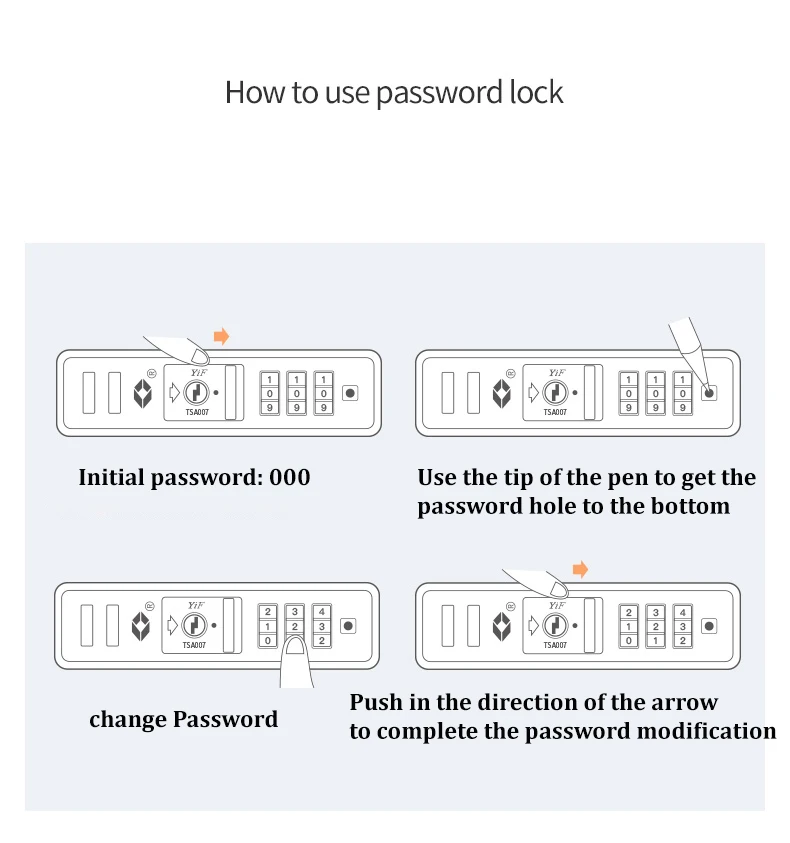 How to use password lock

YiF
TSA007
1 1 1
0 0 0
9 9 9

Initial password: 000

YiF
TSA007
1 1 1
0 0 0
9 9 9

Use the tip of the pen to get the password hole to the bottom

YiF
TSA007
2 3 4
1 2 3
0 1 2

change Password

YiF
TSA007
2 3 4
1 2 3
0 1 2

Push in the direction of the arrow to complete the password modification