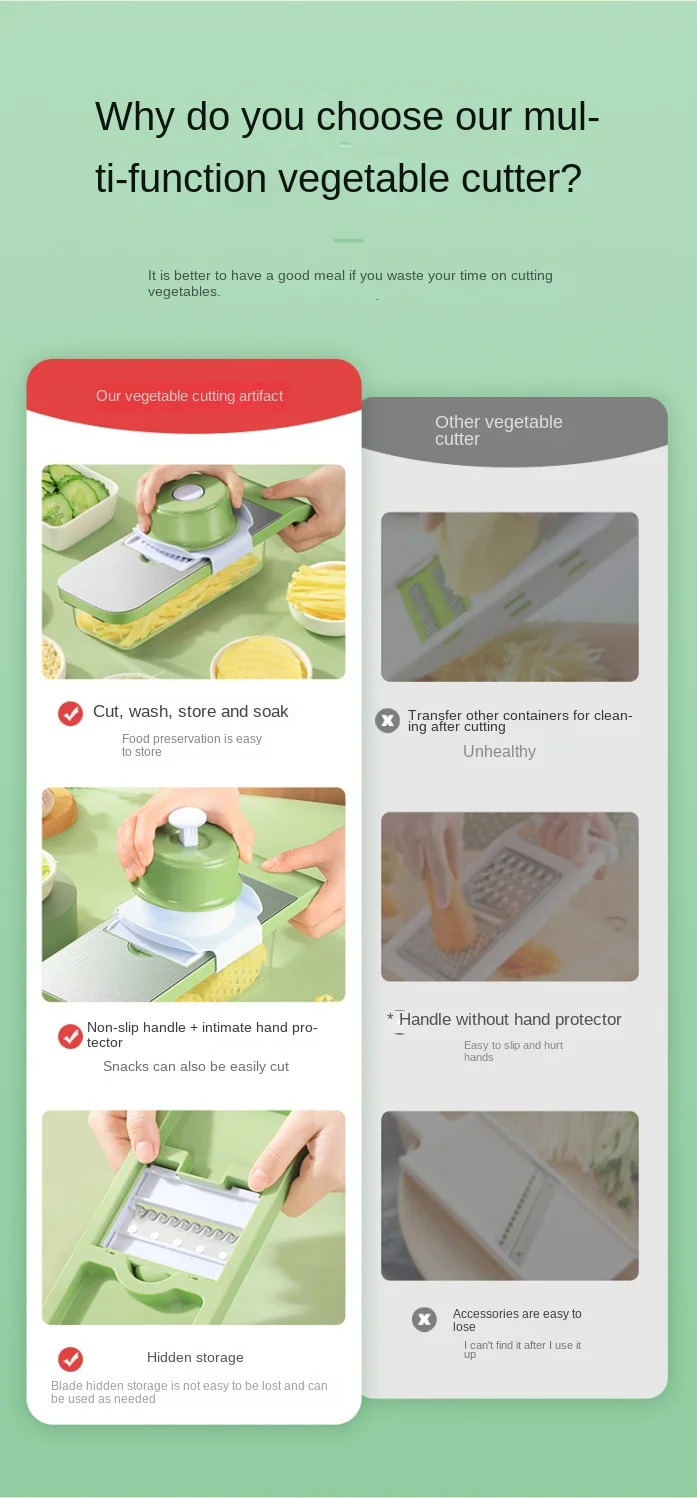 Why do you choose our multi-function vegetable cutter?

It is better to have a good meal if you waste your time on cutting vegetables.

Our vegetable cutting artifact

Cut, wash, store and soak

Food preservation is easy to store

Non-slip handle + intimate hand protector

Snacks can also be easily cut

Hidden storage

Blade hidden storage is not easy to be lost and can be used as needed

Other vegetable cutter

Transfer other containers for cleaning after cutting

Unhealthy

* Handle without hand protector

Easy to slip and hurt hands

Accessories are easy to lose

I can't find it after I use it up