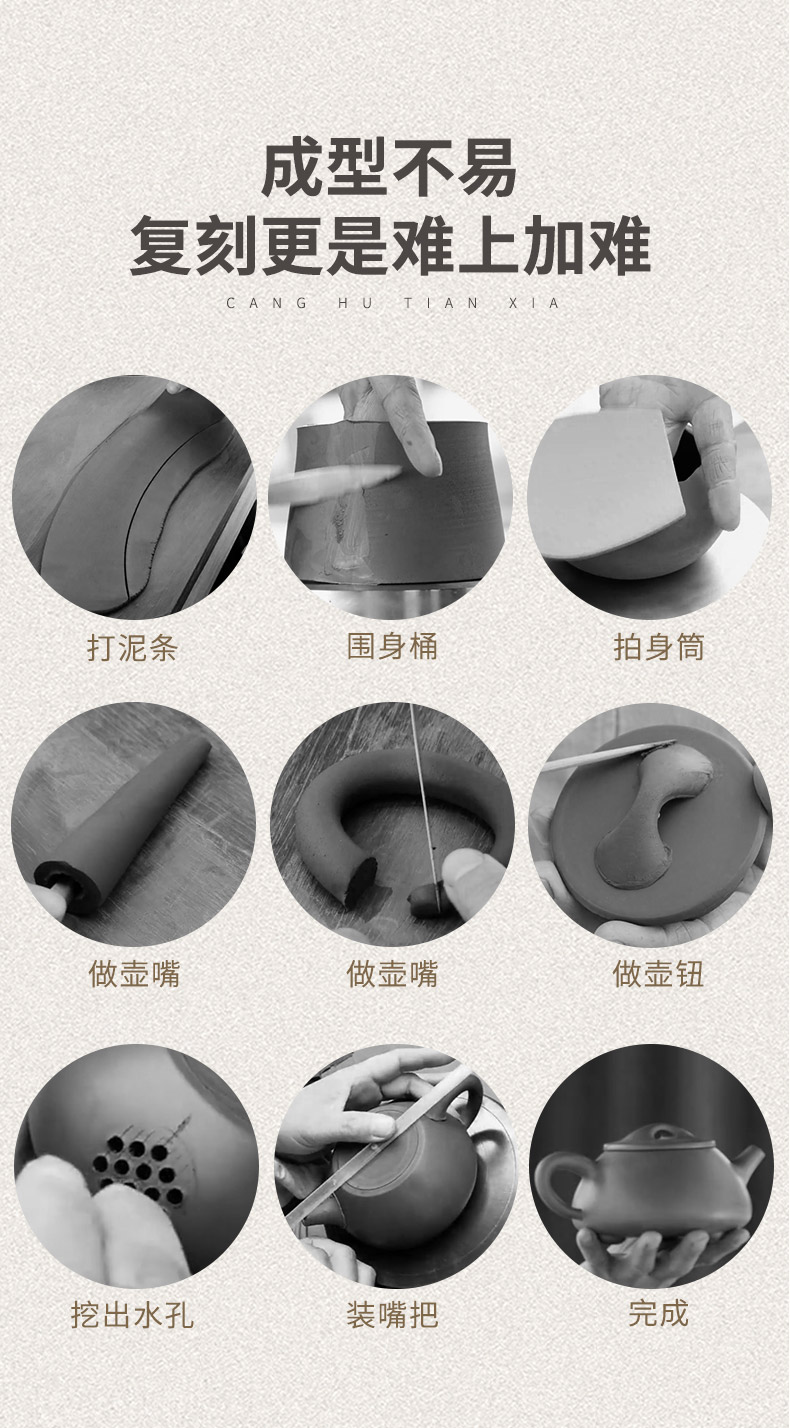 成型不易
复刻更是难上加难
CANG HU TIAN XIA

打泥条

围身桶

拍身筒

做壶嘴

做壶嘴

做壶钮

挖出水孔

装嘴把

完成