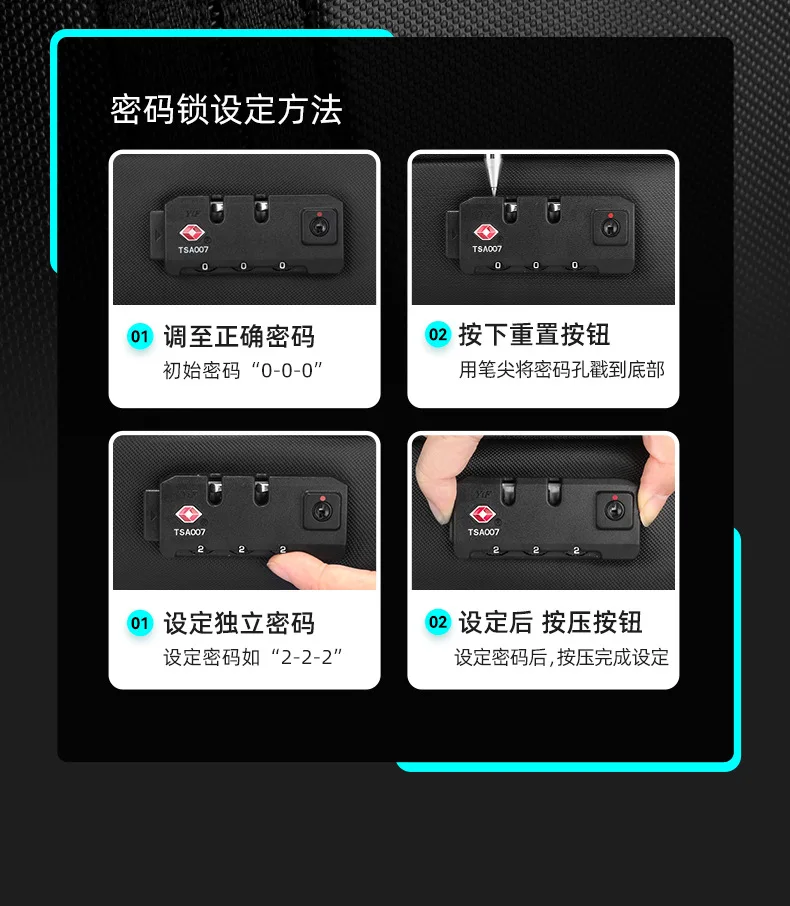 密码锁设定方法

TSA007
0 0 0

01 调至正确密码
初始密码“0-0-0”

TSA007
0 0 0

02 按下重置按钮
用笔尖将密码孔戳到底部

TSA007
2 2 2

01 设定独立密码
设定密码如“2-2-2”

TSA007
2 2 2

02 设定后 按压按钮
设定密码后，按压完成设定