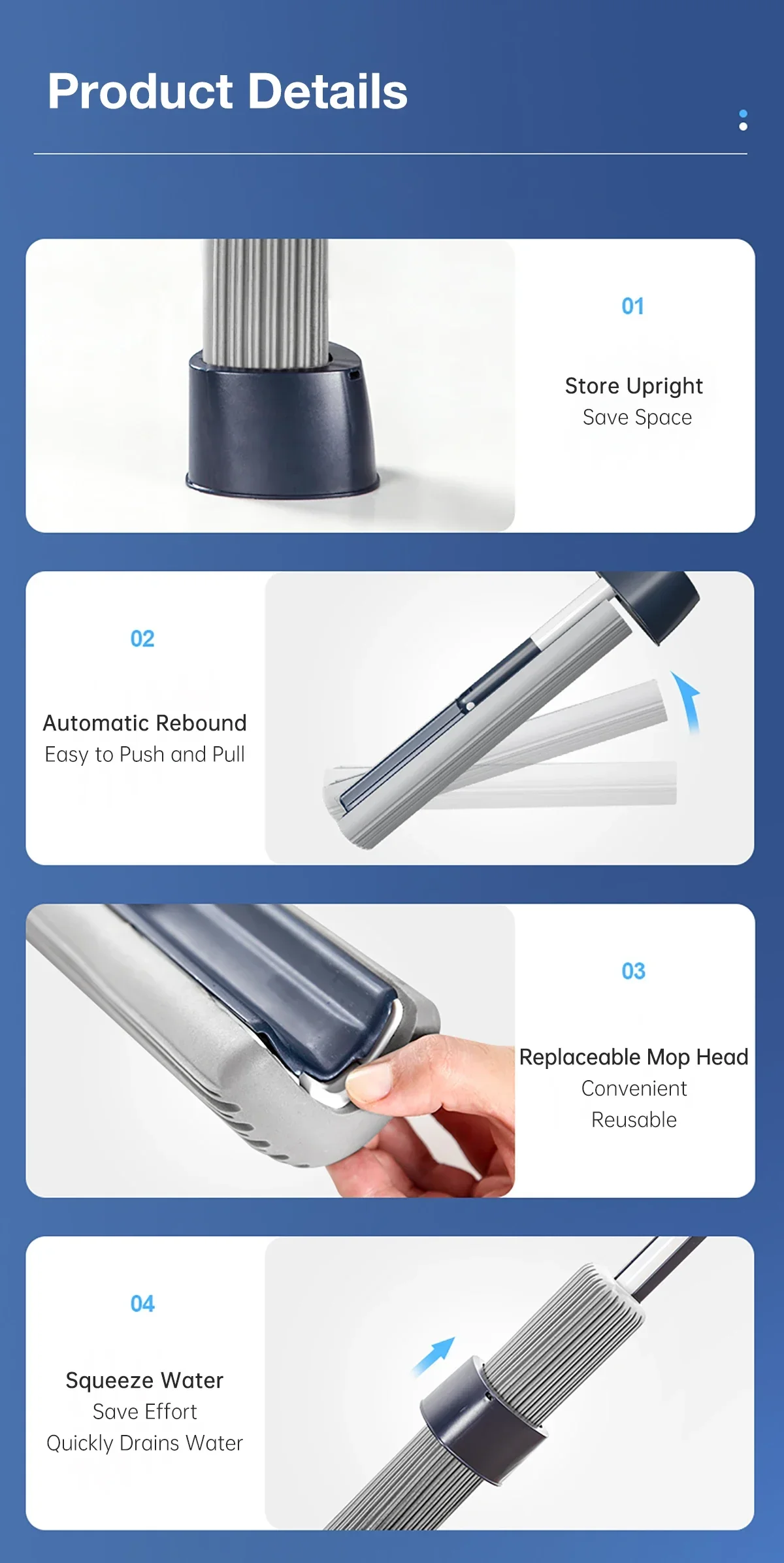 Product Details

01

Store Upright
Save Space

02

Automatic Rebound
Easy to Push and Pull

03

Replaceable Mop Head
Convenient
Reusable

04

Squeeze Water
Save Effort
Quickly Drains Water