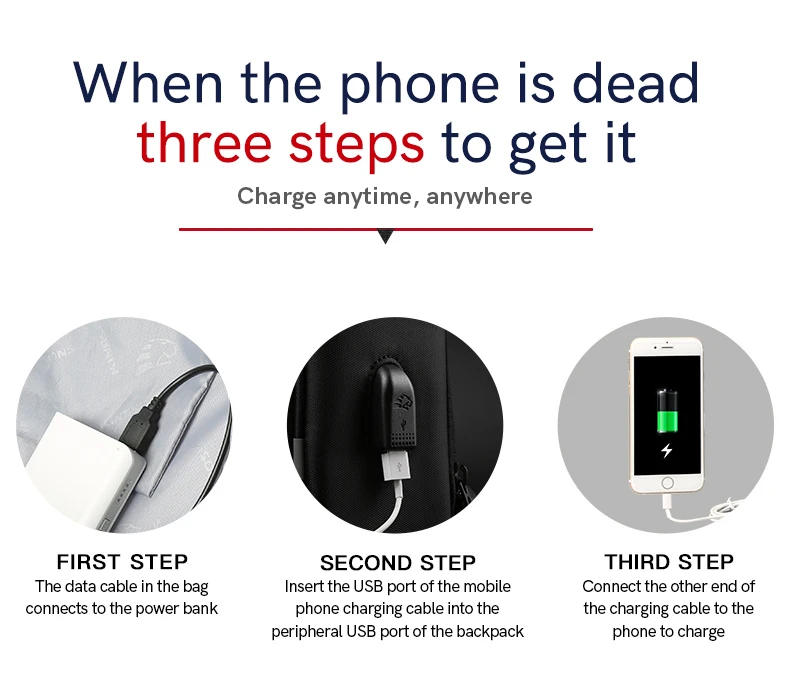 When the phone is dead
three steps to get it

Charge anytime, anywhere

FIRST STEP
The data cable in the bag connects to the power bank

SECOND STEP
Insert the USB port of the mobile phone charging cable into the peripheral USB port of the backpack

THIRD STEP
Connect the other end of the charging cable to the phone to charge