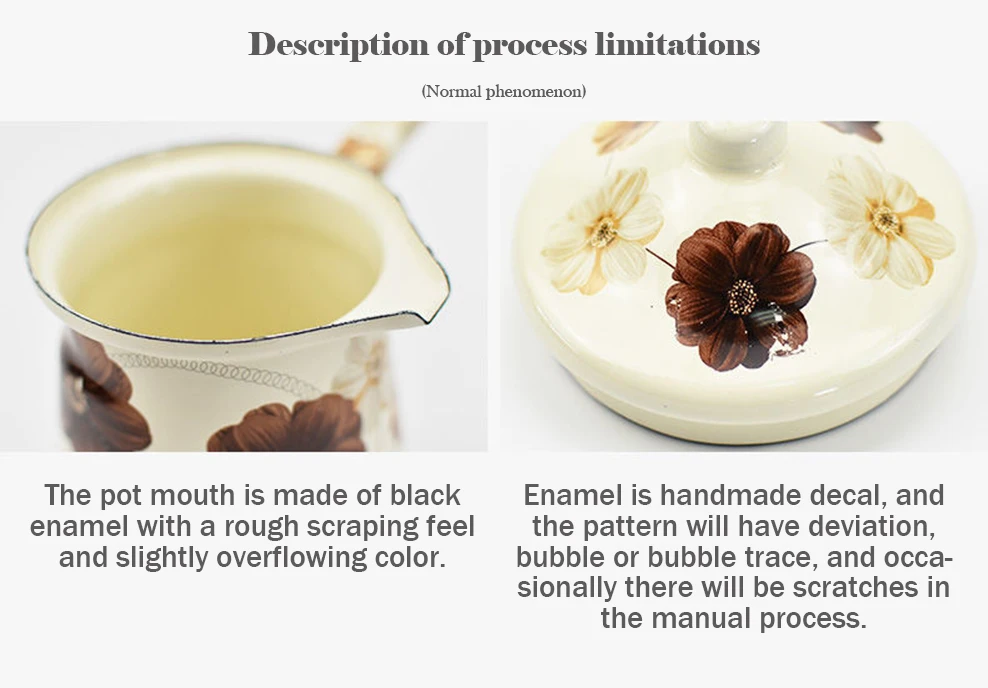 Description of process limitations

(Normal phenomenon)

The pot mouth is made of black enamel with a rough scraping feel and slightly overflowing color.

Enamel is handmade decal, and the pattern will have deviation, bubble or bubble trace, and occasionally there will be scratches in the manual process.