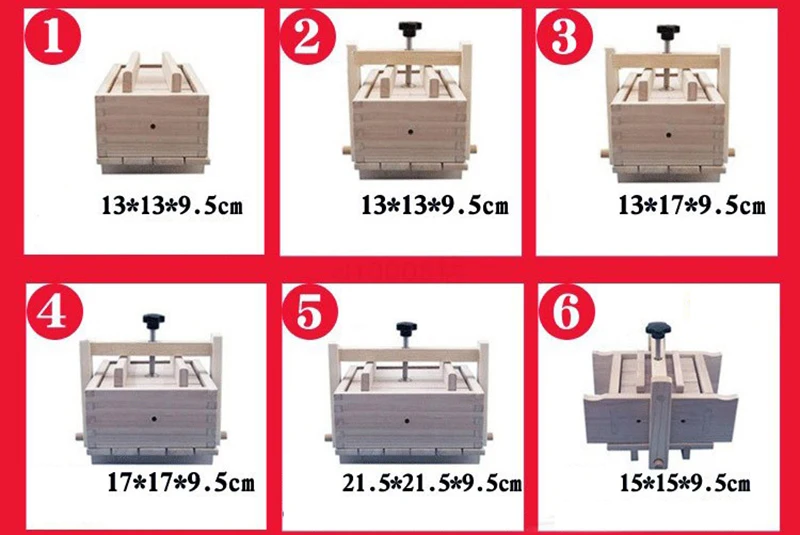 1

13*13*9.5cm

2

13*13*9.5cm

3

13*17*9.5cm

4

17*17*9.5cm

5

21.5*21.5*9.5cm

6

15*15*9.5cm