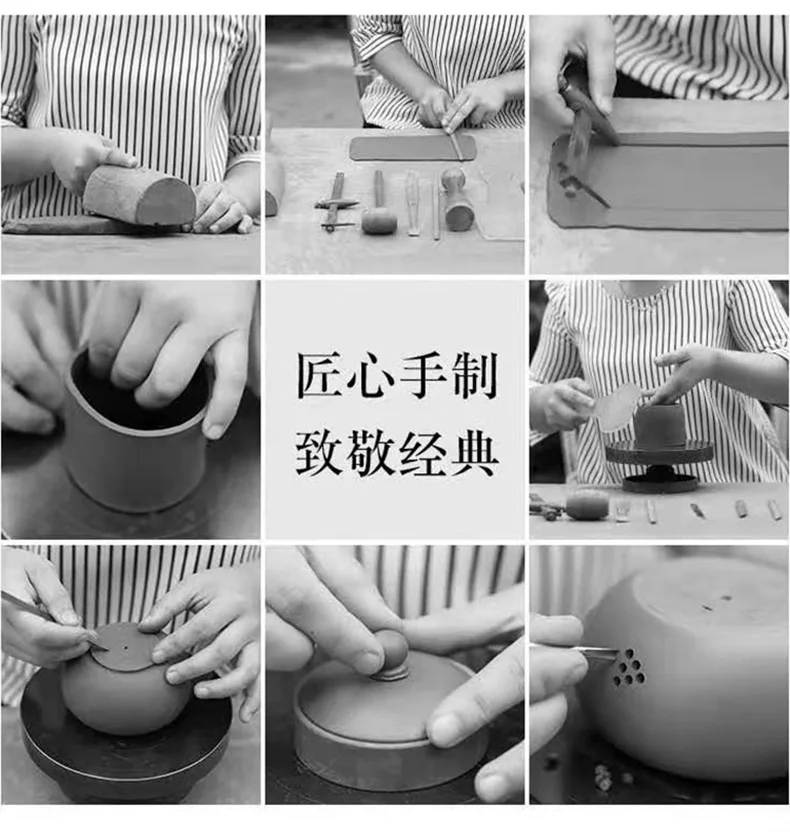 匠心手制
致敬经典