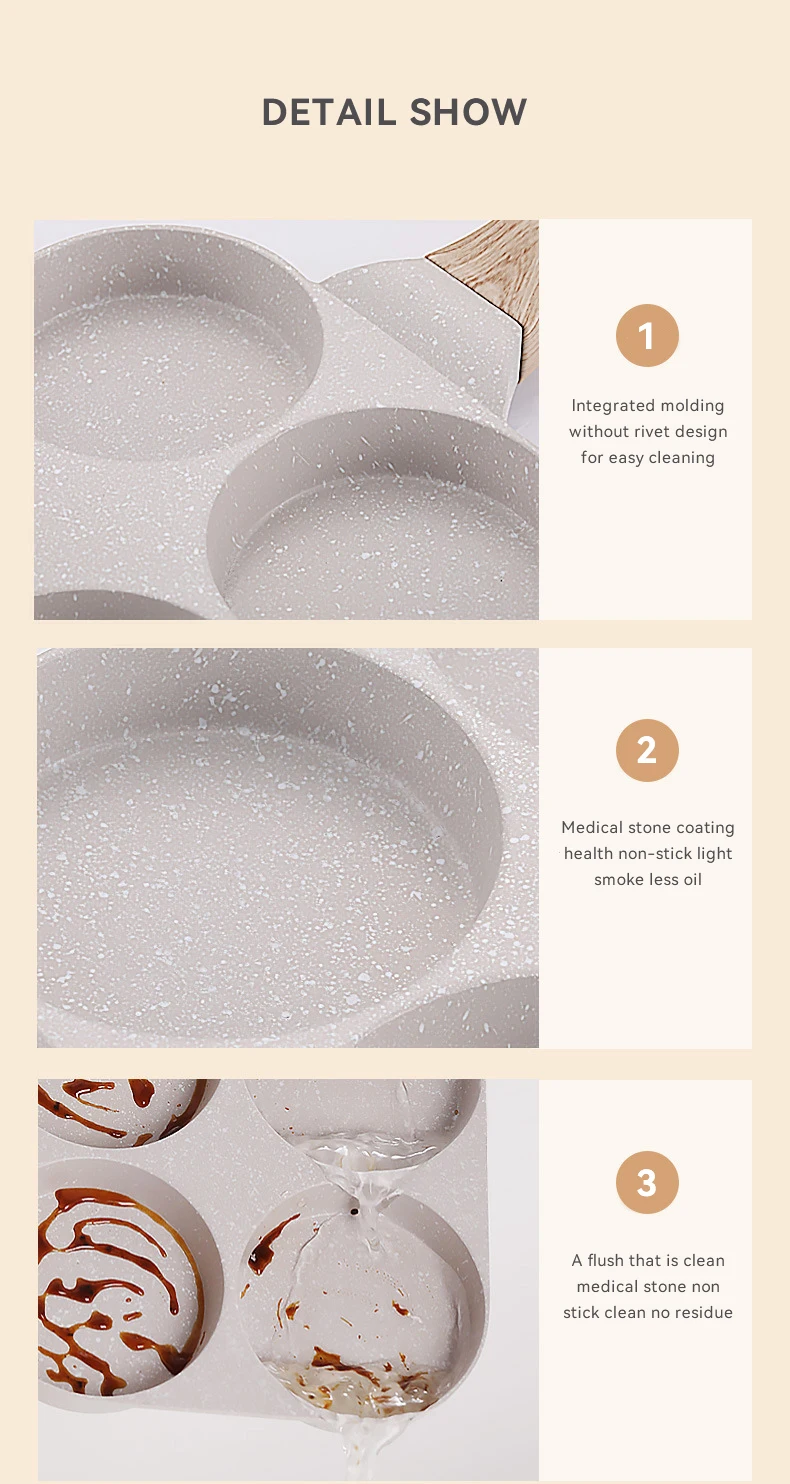 DETAIL SHOW

1

Integrated molding without rivet design for easy cleaning

2

Medical stone coating health non-stick light smoke less oil

3

A flush that is clean medical stone non stick clean no residue