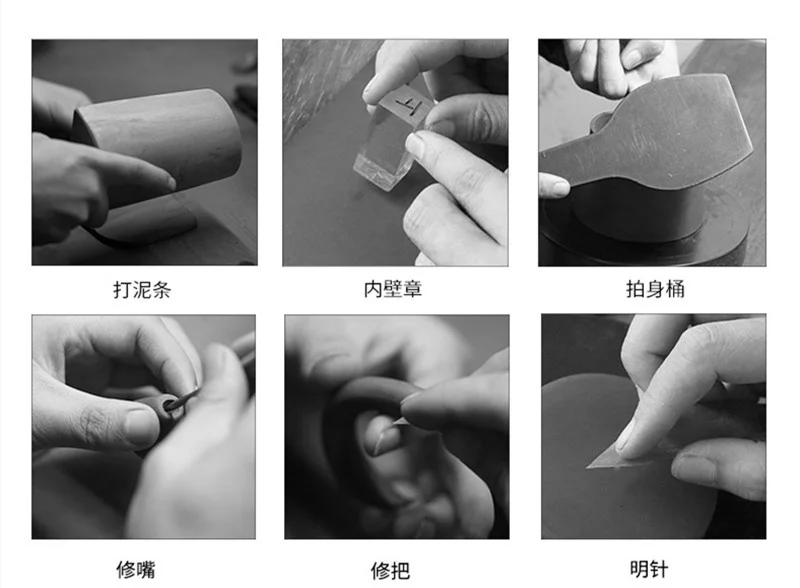 打泥条

内壁章

拍身桶

修嘴

修把

明针