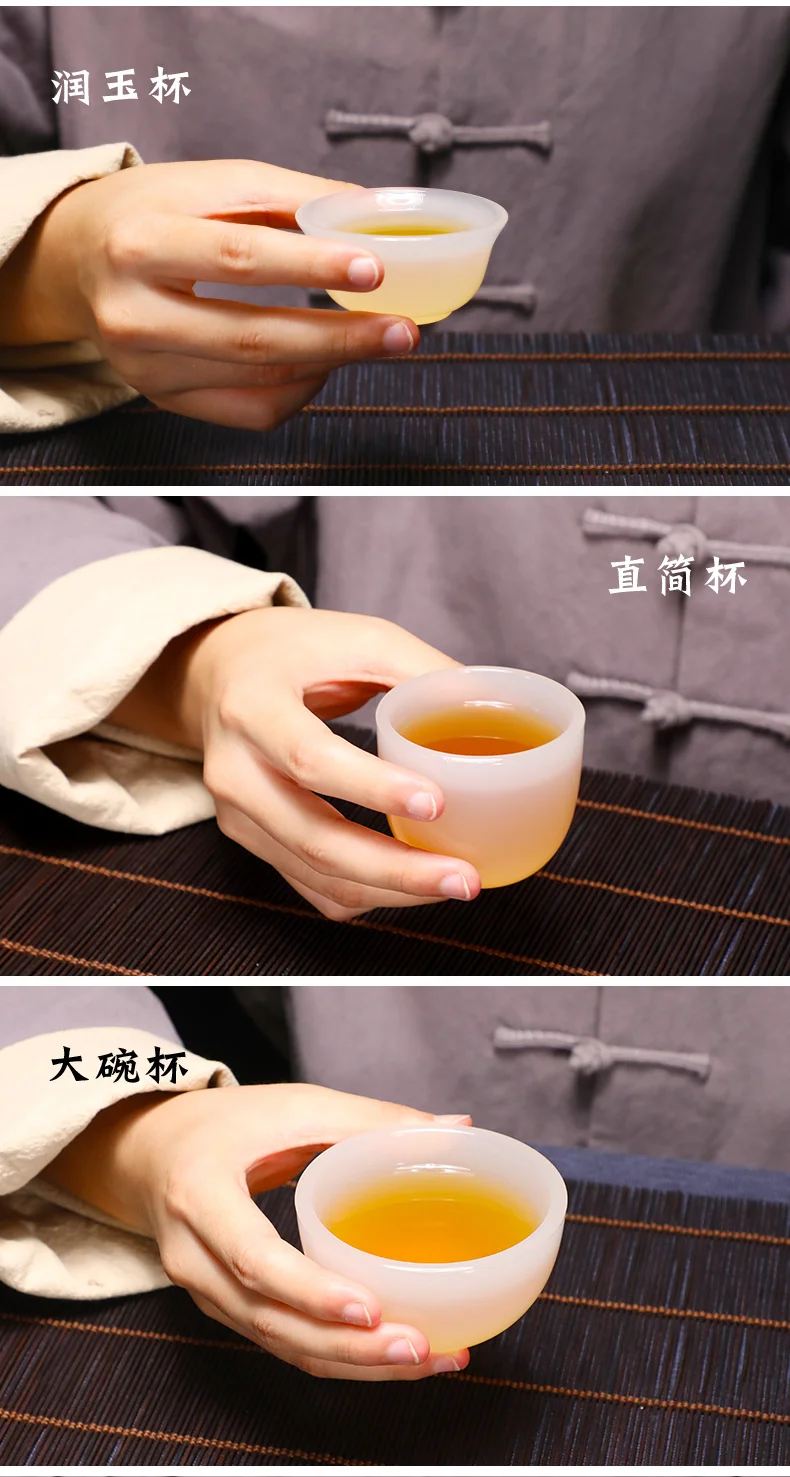 润玉杯

直筒杯

大碗杯