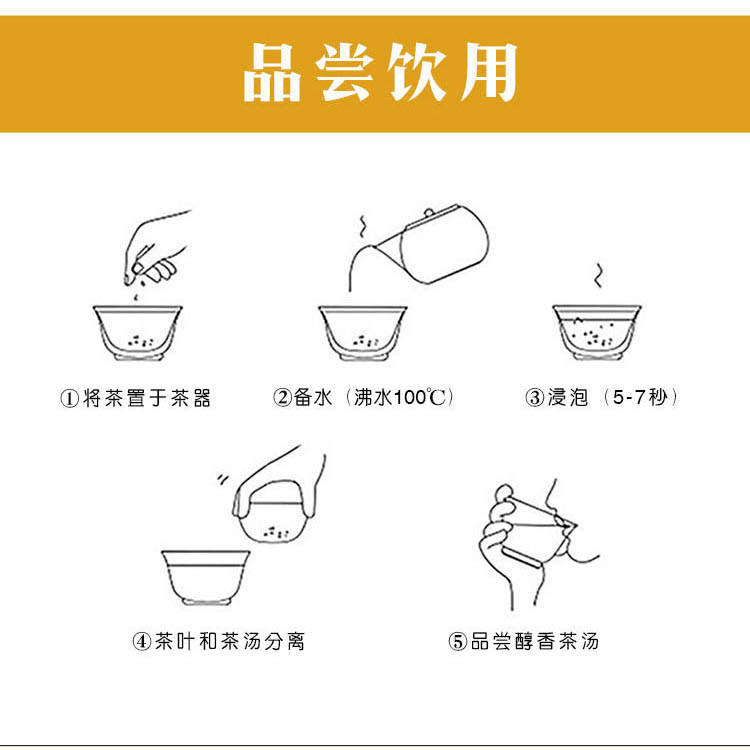 品尝饮用

①将茶置于茶器

②备水（沸水100℃）

③浸泡（5-7秒）

④茶叶和茶汤分离

⑤品尝醇香茶汤