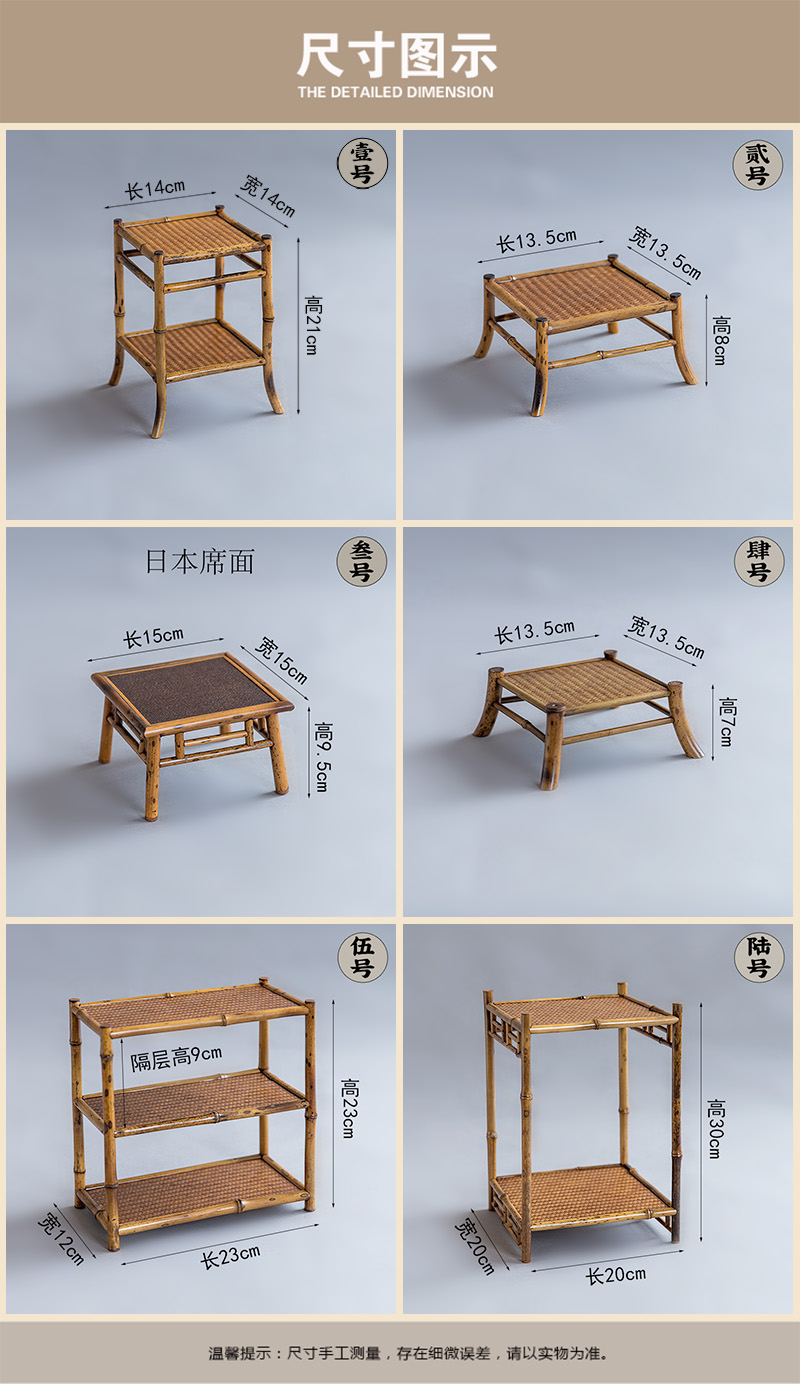 尺寸图示
THE DETAILED DIMENSION

壹号
长14cm
宽14cm
高21cm

贰号
长13.5cm
宽13.5cm
高8cm

日本席面
叁号
长15cm
宽15cm
高9.5cm

肆号
长13.5cm
宽13.5cm
高7cm

伍号
隔层高9cm
高23cm
宽12cm
长23cm

陆号
高30cm
宽20cm
长20cm

温馨提示：尺寸手工测量，存在细微误差，请以实物为准。