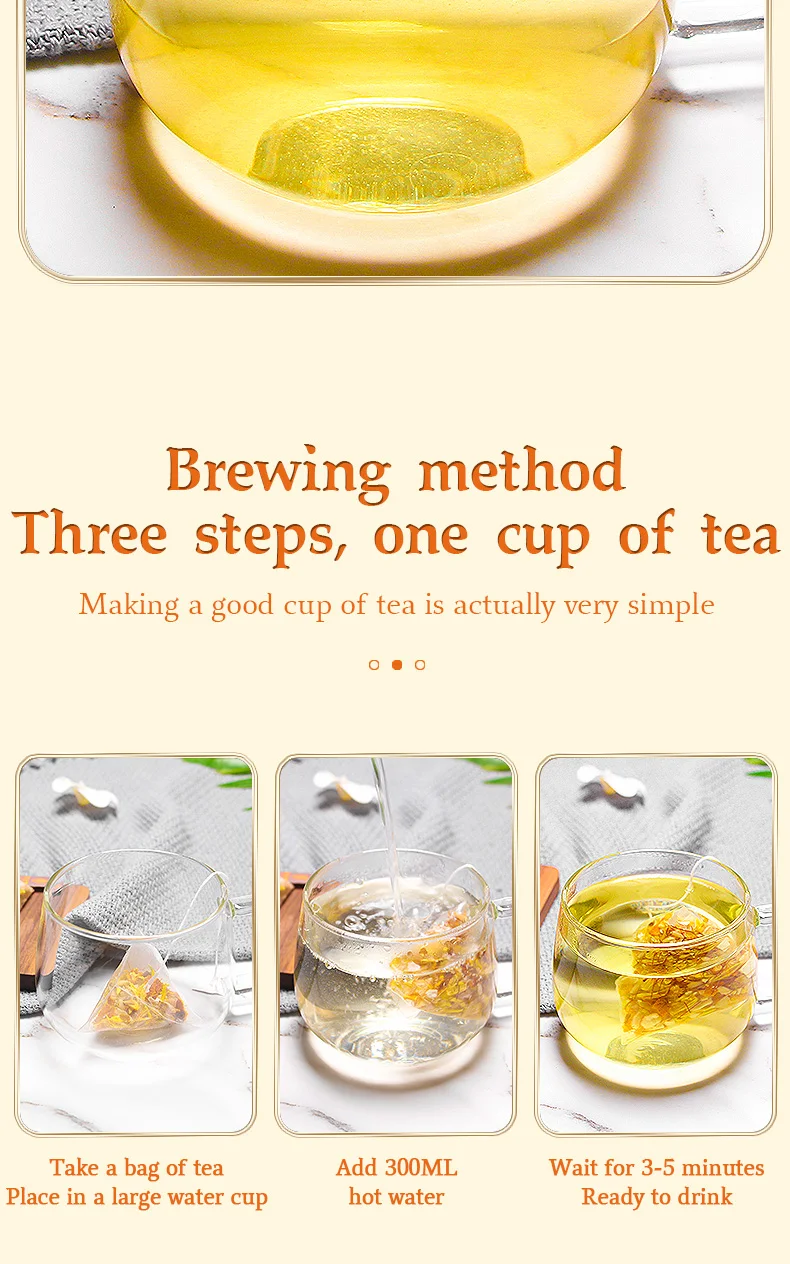 Brewing method
Three steps, one cup of tea

Making a good cup of tea is actually very simple

Take a bag of tea
Place in a large water cup

Add 300ML
hot water

Wait for 3-5 minutes
Ready to drink