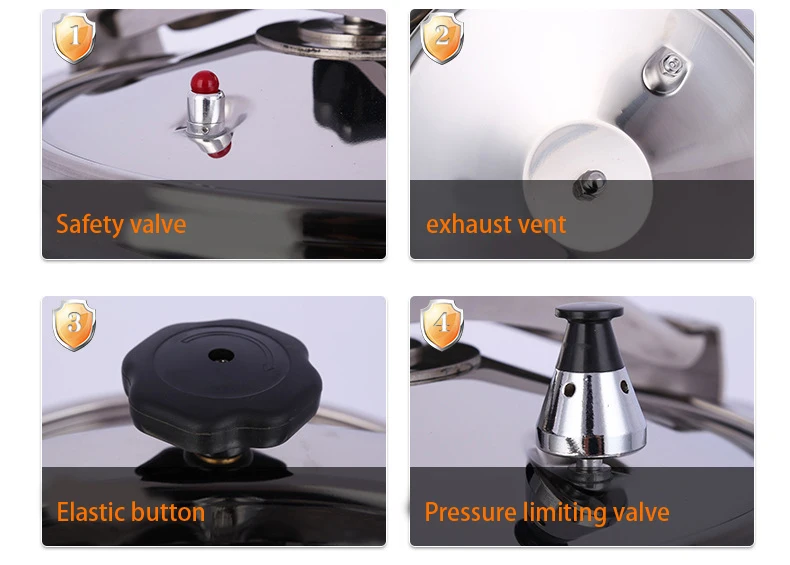 1
Safety valve

2
exhaust vent

3
Elastic button

4
Pressure limiting valve