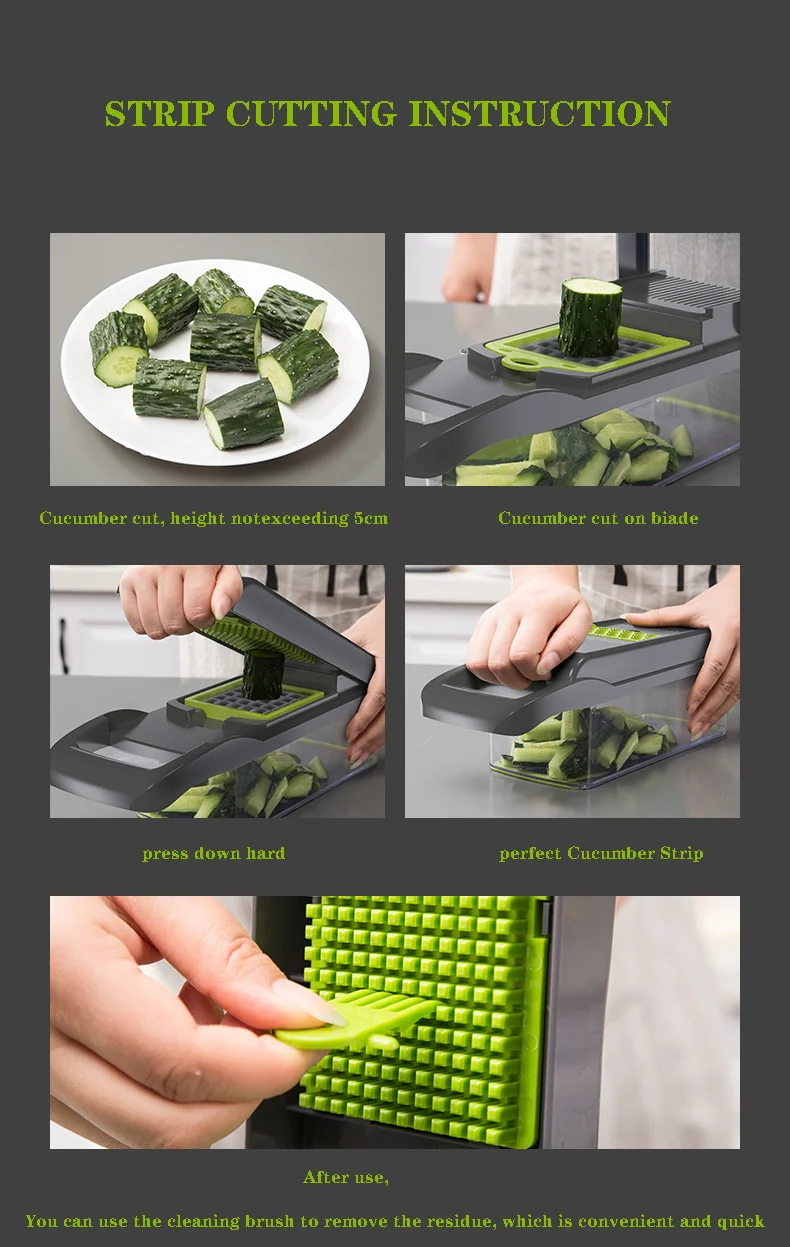 STRIP CUTTING INSTRUCTION

Cucumber cut, height notexceeding 5cm

Cucumber cut on biade

press down hard

perfect Cucumber Strip

After use,

You can use the cleaning brush to remove the residue, which is convenient and quick