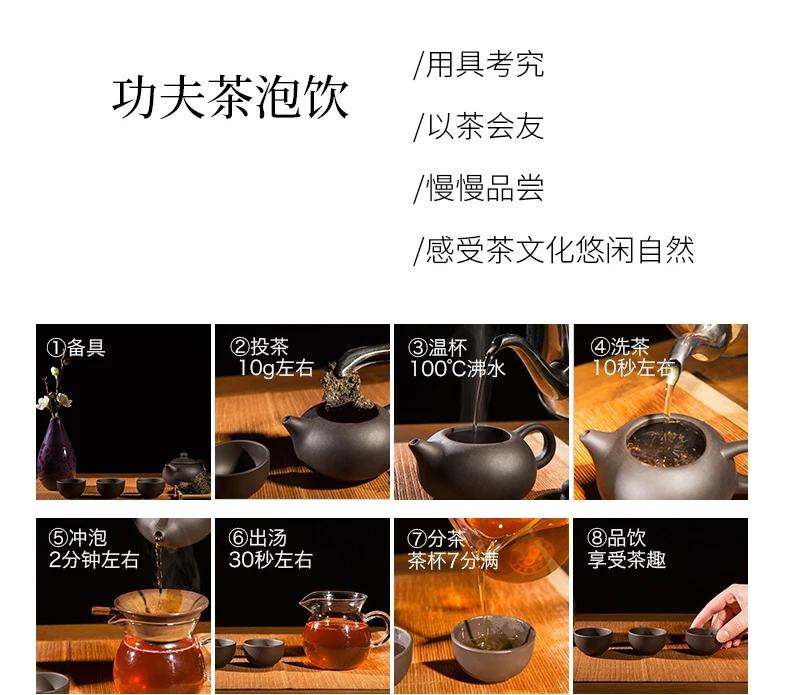 功夫茶泡饮

/用具考究

/以茶会友

/慢慢品尝

/感受茶文化悠闲自然

①备具

②投茶
10g左右

③温杯
100℃沸水

④洗茶
10秒左右

⑤冲泡
2分钟左右

⑥出汤
30秒左右

⑦分茶
茶杯7分满

⑧品饮
享受茶趣