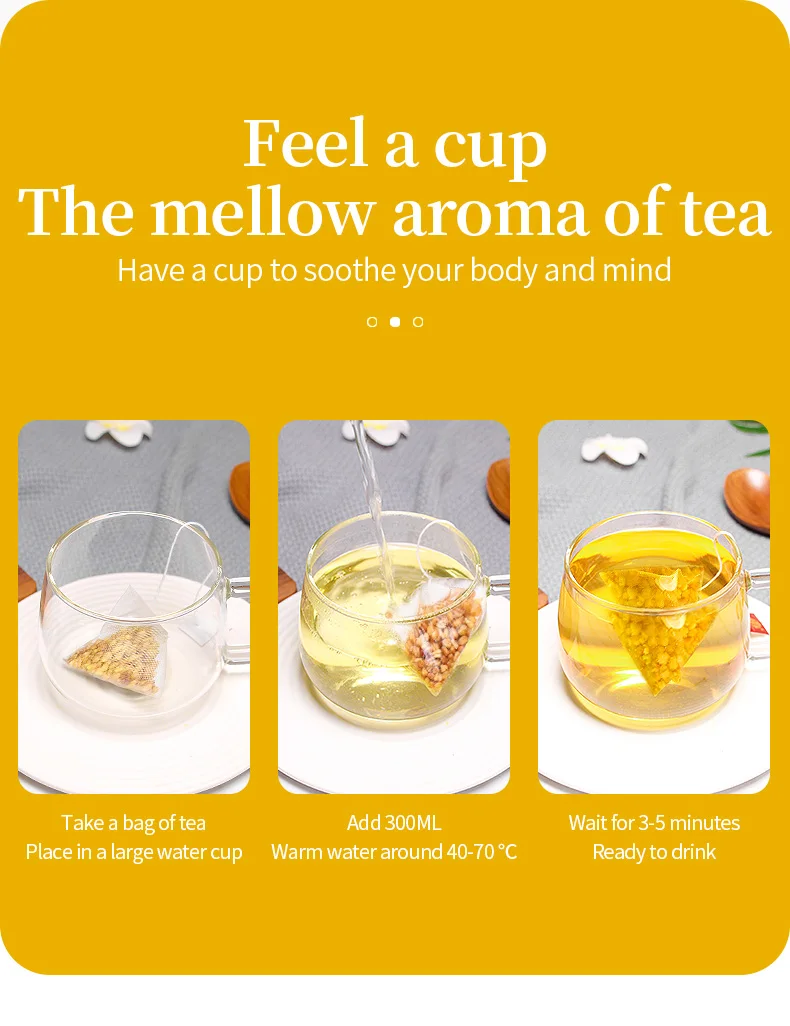 Feel a cup
The mellow aroma of tea
Have a cup to soothe your body and mind

Take a bag of tea
Place in a large water cup

Add 300ML
Warm water around 40-70 °C

Wait for 3-5 minutes
Ready to drink