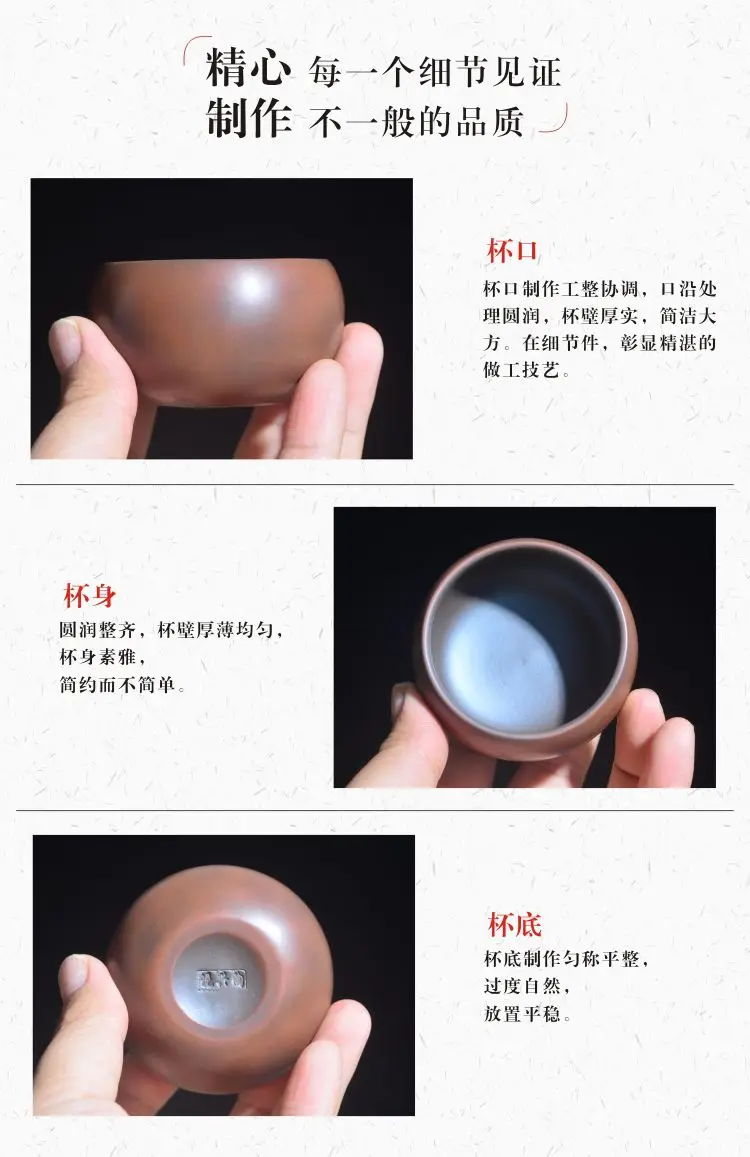 精心 每一个细节见证
制作 不一般的品质

杯口
杯口制作工整协调，口沿处理圆润，杯壁厚实，简洁大方。在细节件，彰显精湛的做工技艺。

杯身
圆润整齐，杯壁厚薄均匀，
杯身素雅，
简约而不简单。

杯底
杯底制作匀称平整，
过度自然，
放置平稳。