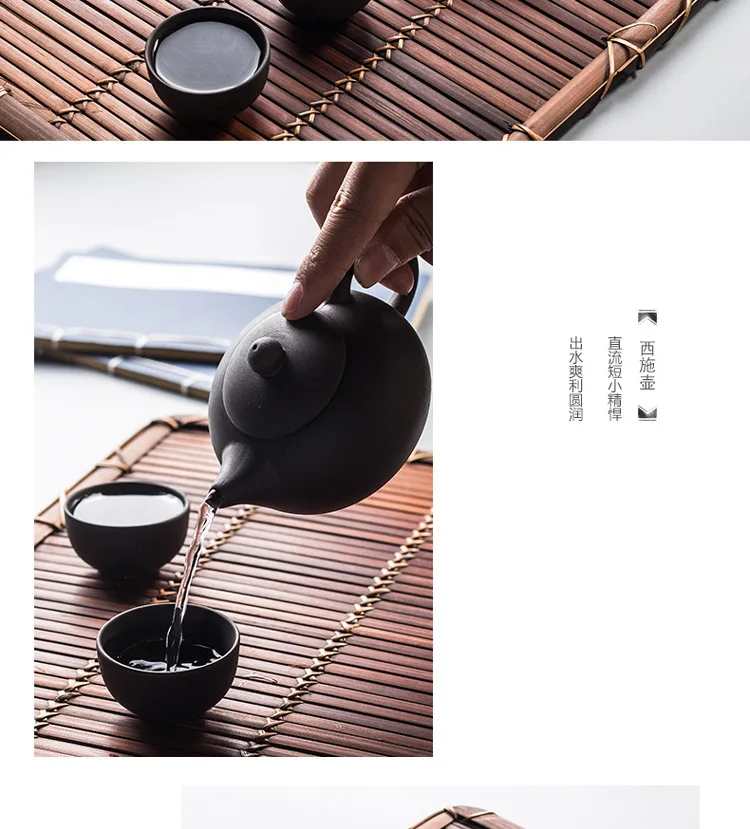 西施壶

直流短小精悍

出水爽利圆润