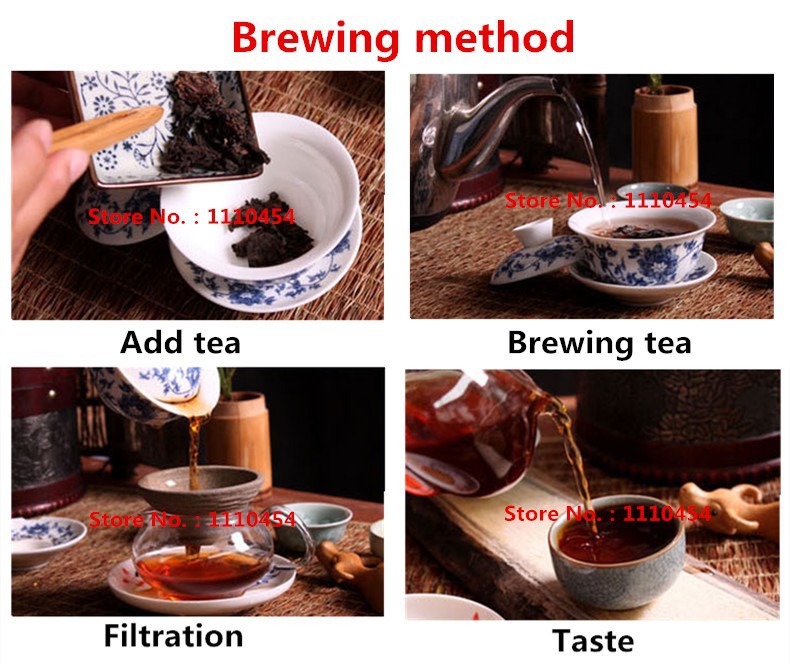 Brewing method

Store No. : 1110454

Add tea

Store No. : 1110454

Brewing tea

Store No. : 1110454

Filtration

Store No. : 1110454

Taste