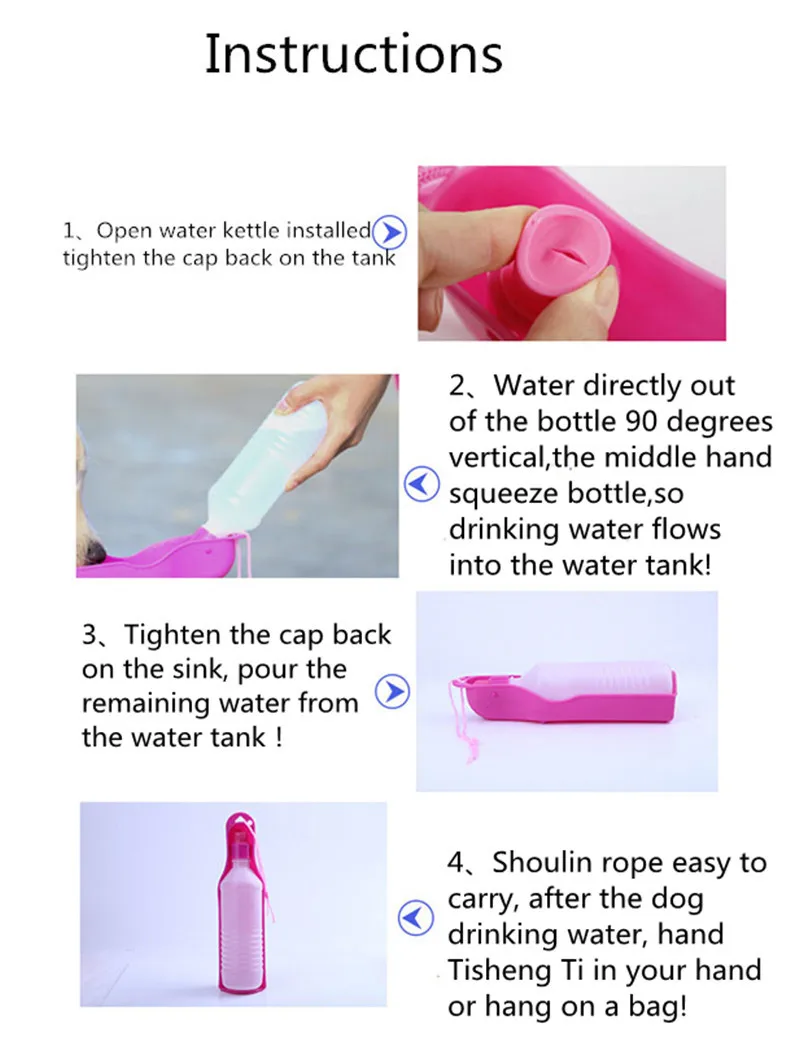 Instructions

1、Open water kettle installed tighten the cap back on the tank

2、Water directly out of the bottle 90 degrees vertical,the middle hand squeeze bottle,so drinking water flows into the water tank!

3、Tighten the cap back on the sink, pour the remaining water from the water tank !

4、Shoulin rope easy to carry, after the dog drinking water, hand Tisheng Ti in your hand or hang on a bag!