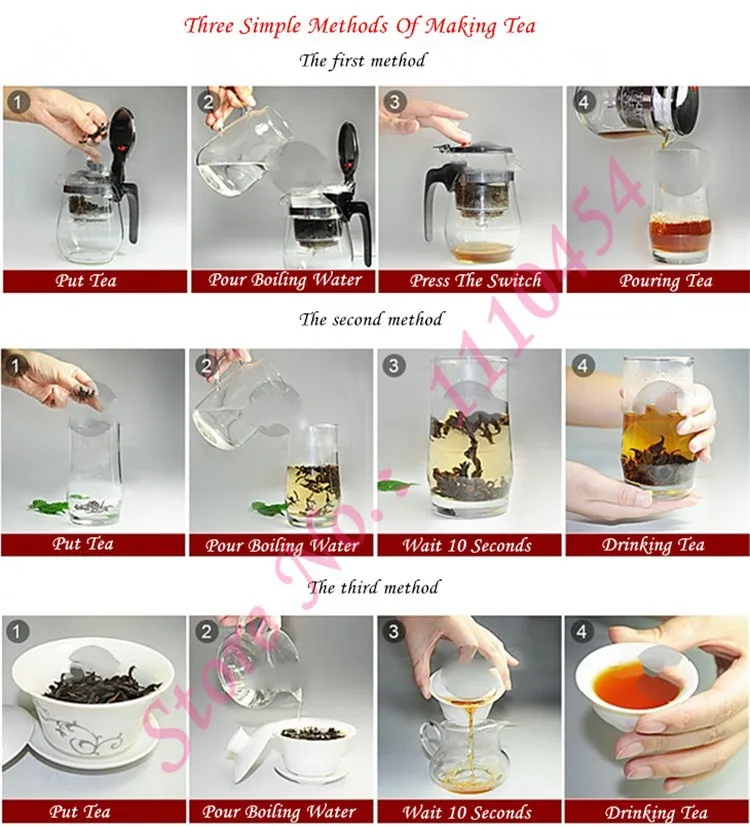 Three Simple Methods Of Making Tea

The first method

1 Put Tea

2 Pour Boiling Water

3 Press The Switch

4 Pouring Tea

The second method

1 Put Tea

2 Pour Boiling Water

3 Wait 10 Seconds

4 Drinking Tea

The third method

1 Put Tea

2 Pour Boiling Water

3 Wait 10 Seconds

4 Drinking Tea

Store No.: 1110454