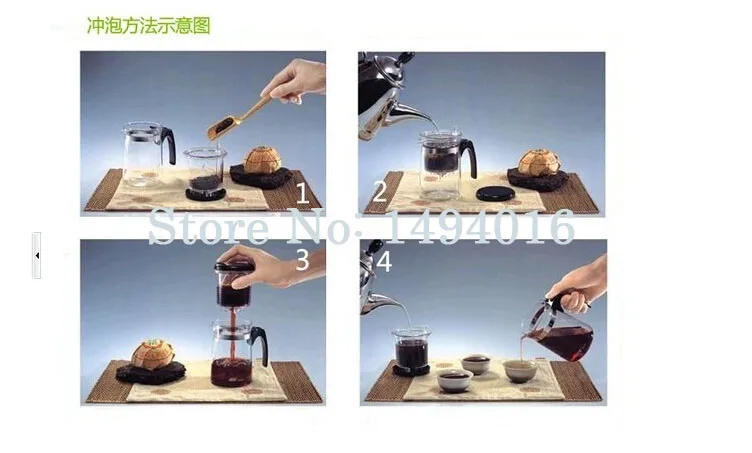 冲泡方法示意图

1

2

Store No: 1494016

3

4