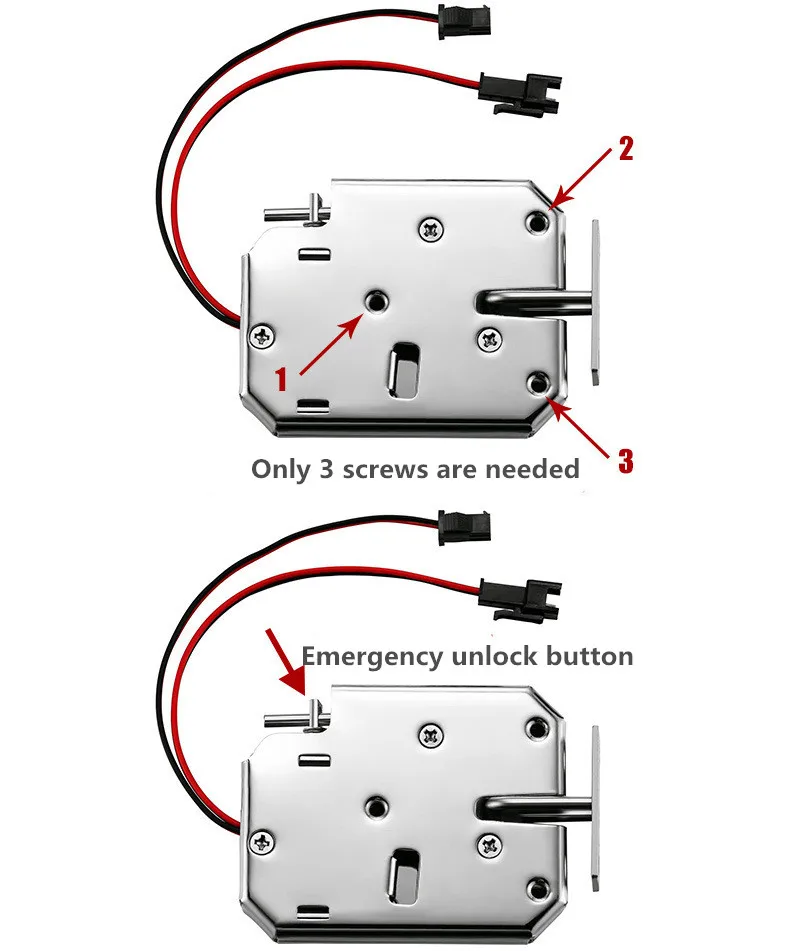 2

1

3

Only 3 screws are needed

Emergency unlock button