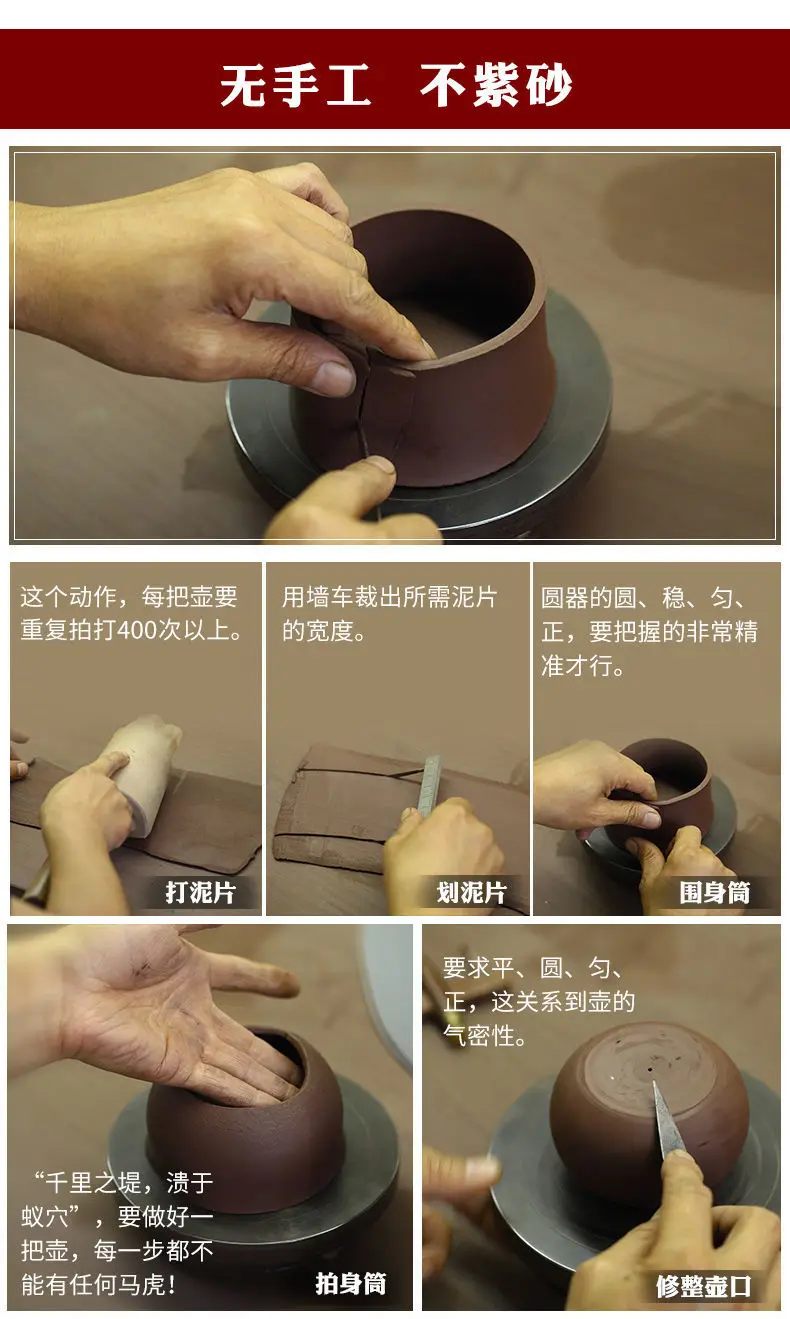 无手工　不紫砂

这个动作，每把壶要重复拍打400次以上。

打泥片

用墙车裁出所需泥片的宽度。

划泥片

圆器的圆、稳、匀、正，要把握的非常精准才行。

围身筒

“千里之堤，溃于蚁穴”，要做好一把壶，每一步都不能有任何马虎！

拍身筒

要求平、圆、匀、正，这关系到壶的气密性。

修整壶口