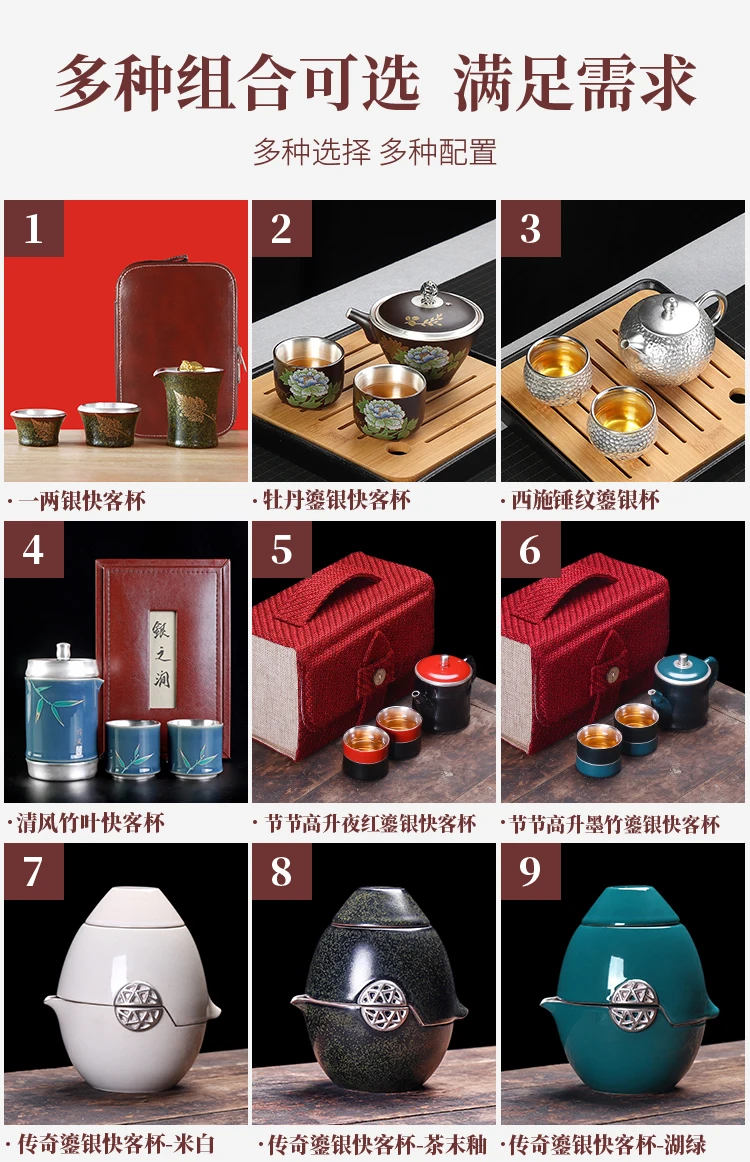 多种组合可选 满足需求

多种选择 多种配置

1

· 一两银快客杯

2

· 牡丹鎏银快客杯

3

· 西施锤纹鎏银杯

4

银之润

· 清风竹叶快客杯

5

· 节节高升夜红鎏银快客杯

6

· 节节高升墨竹鎏银快客杯

7

· 传奇鎏银快客杯-米白

8

· 传奇鎏银快客杯-茶末釉

9

· 传奇鎏银快客杯-湖绿