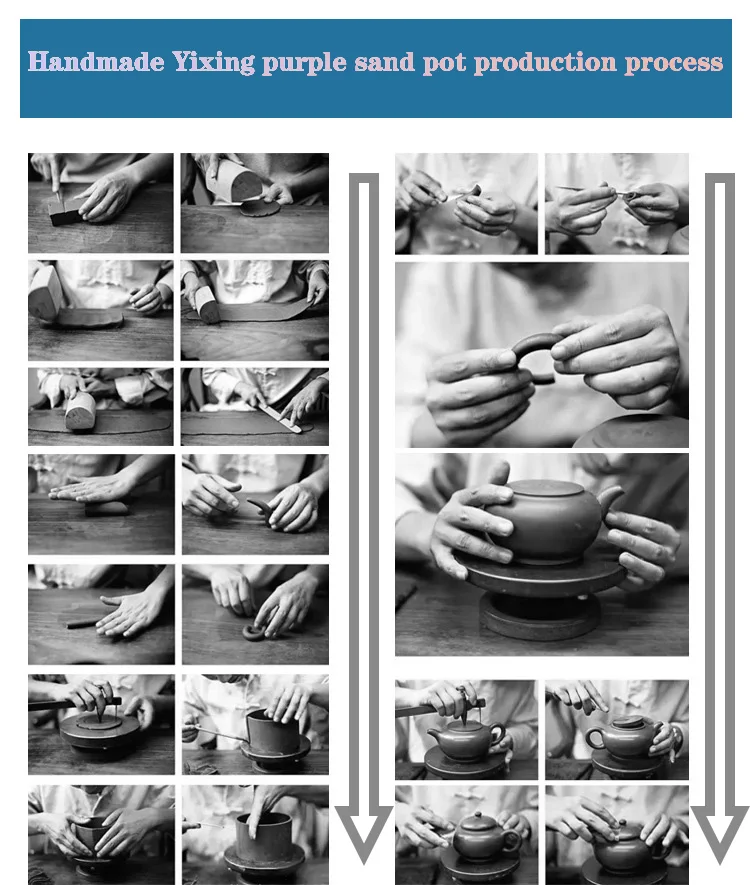 Handmade Yixing purple sand pot production process