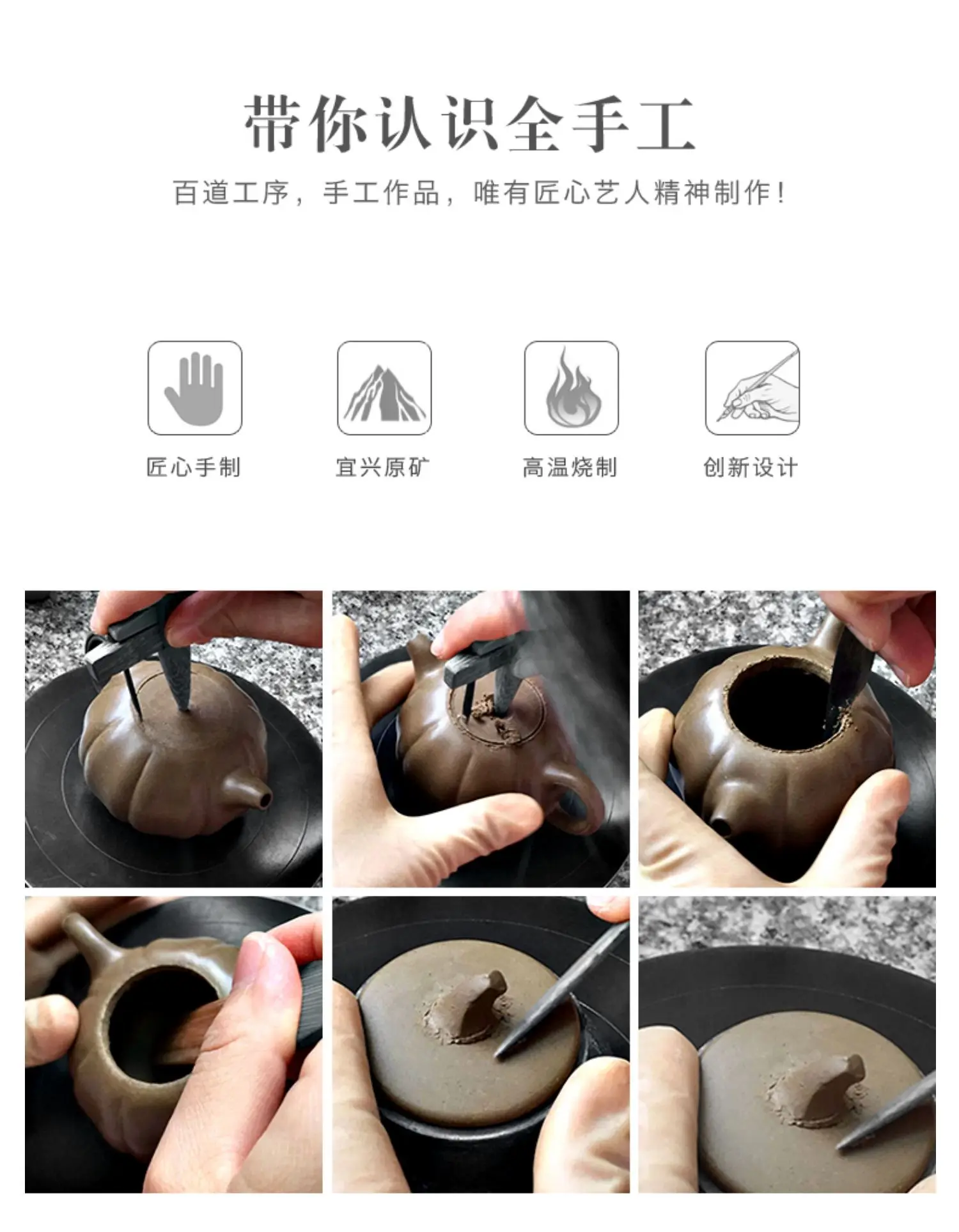 带你认识全手工

百道工序，手工作品，唯有匠心艺人精神制作！

匠心手制

宜兴原矿

高温烧制

创新设计