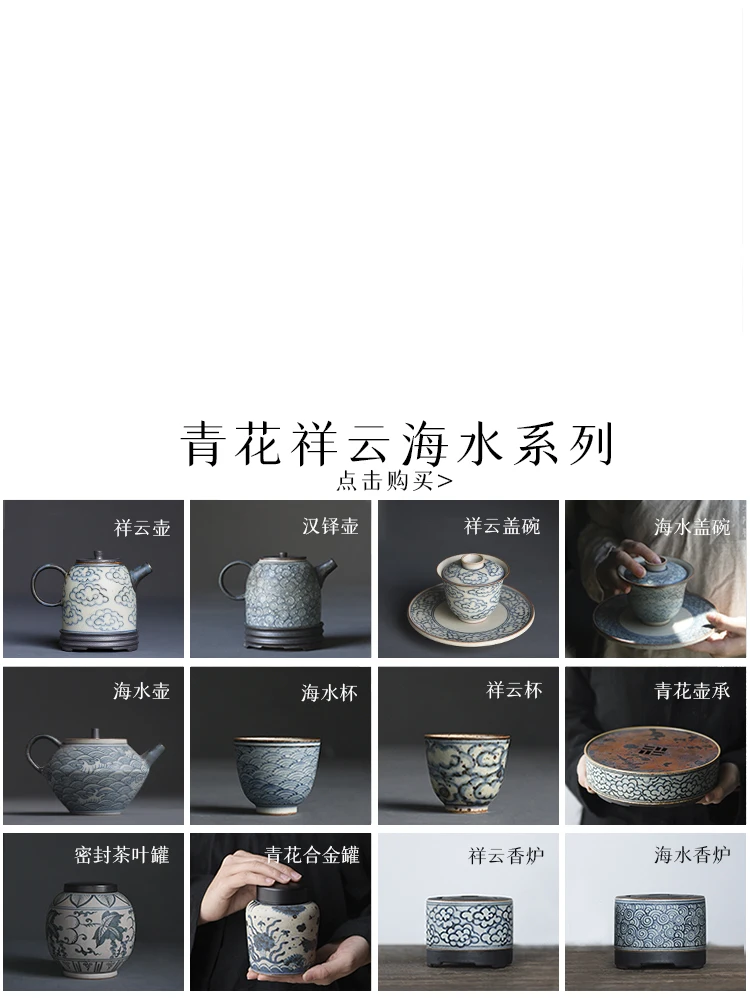 青花祥云海水系列
点击购买>

祥云壶
汉铎壶
祥云盖碗
海水盖碗
海水壶
海水杯
祥云杯
青花壶承
密封茶叶罐
青花合金罐
祥云香炉
海水香炉