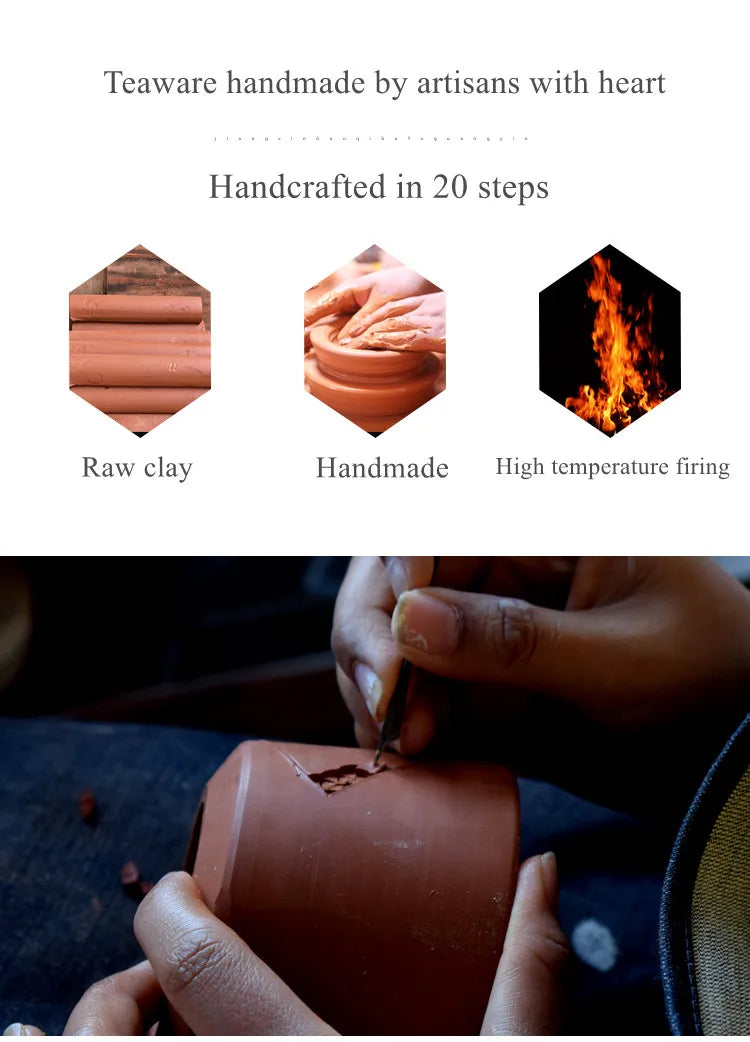 Teaware handmade by artisans with heart

Handcrafted in 20 steps

Raw clay

Handmade

High temperature firing