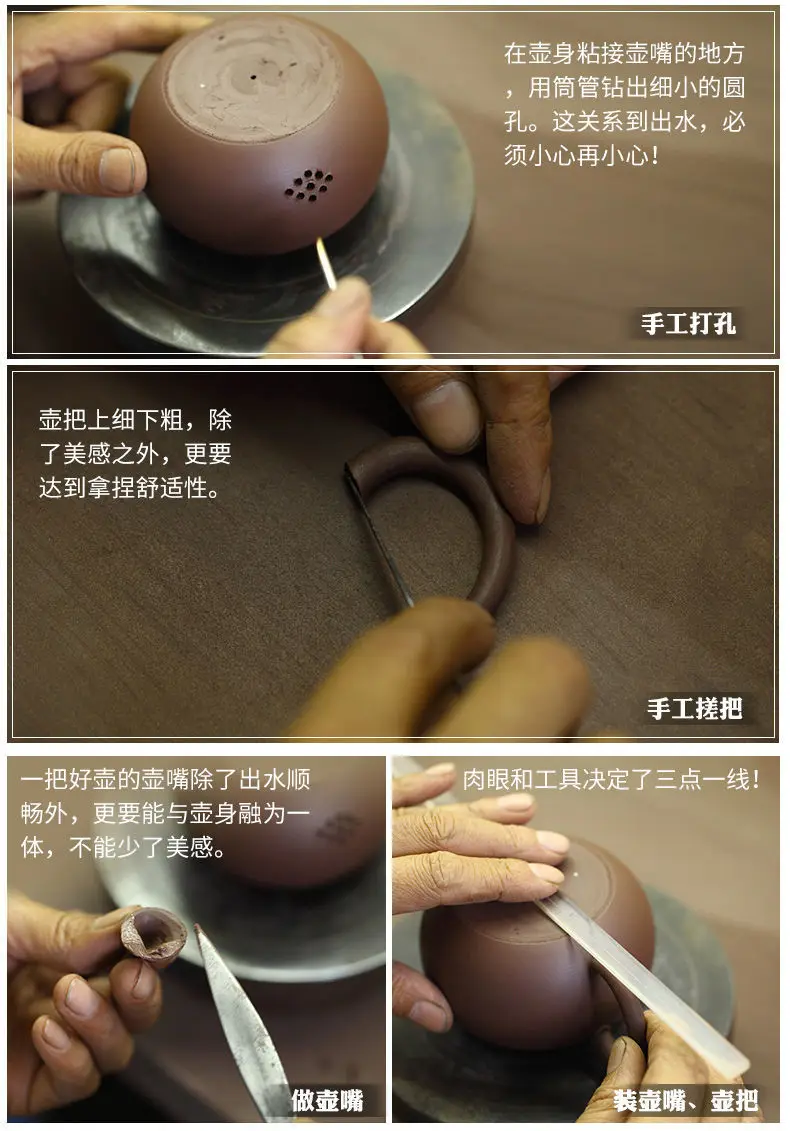 在壶身粘接壶嘴的地方，用筒管钻出细小的圆孔。这关系到出水，必须小心再小心！

手工打孔

壶把上细下粗，除了美感之外，更要达到拿捏舒适性。

手工搓把

一把好壶的壶嘴除了出水顺畅外，更要能与壶身融为一体，不能少了美感。

做壶嘴

肉眼和工具决定了三点一线！

装壶嘴、壶把