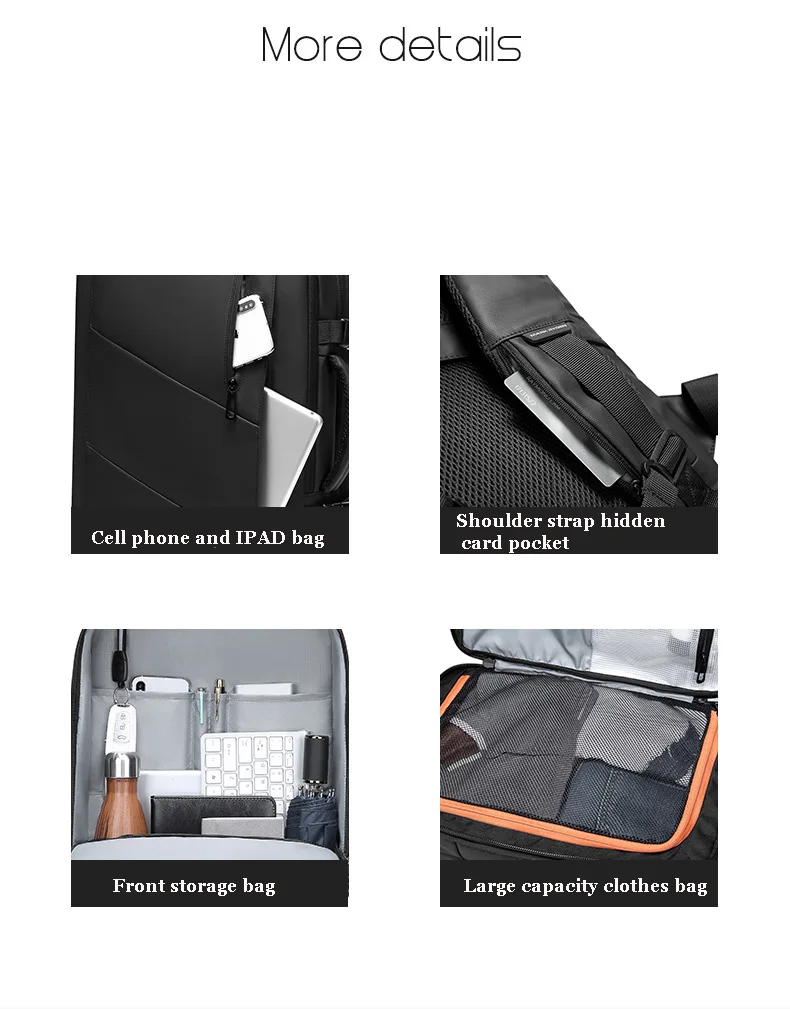 More details

Cell phone and IPAD bag

Shoulder strap hidden card pocket

Front storage bag

Large capacity clothes bag