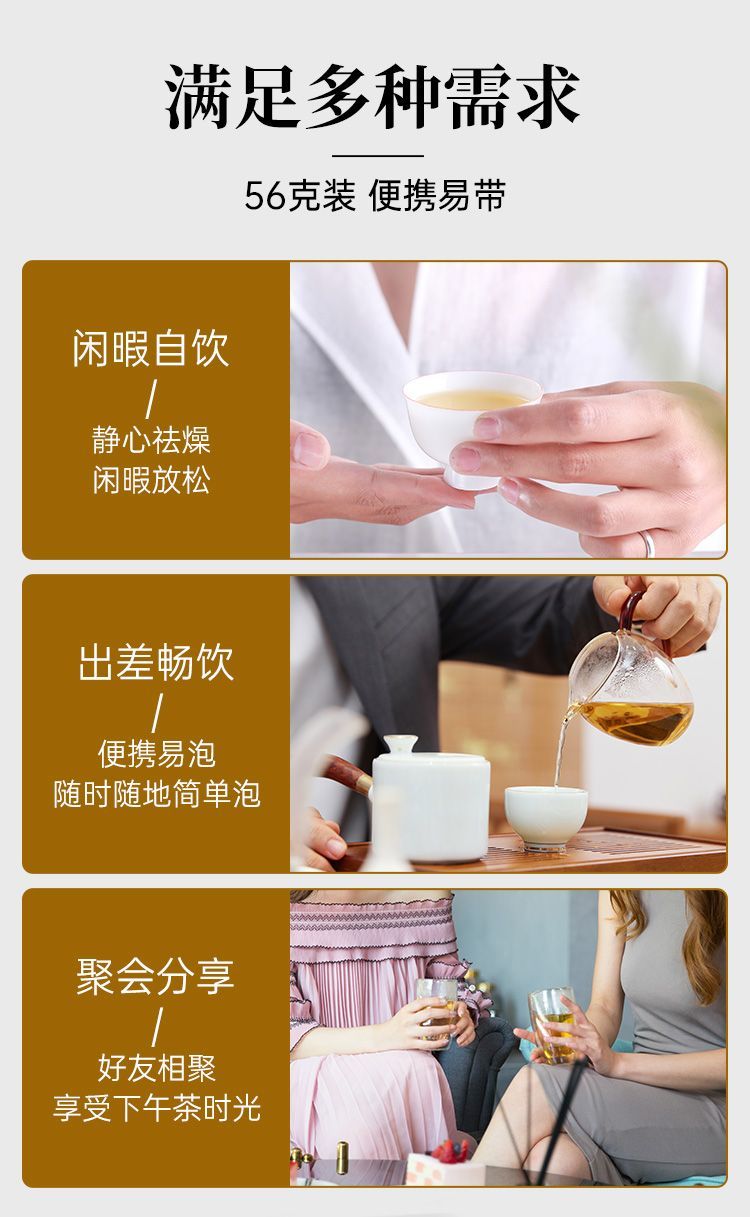 满足多种需求

56克装 便携易带

闲暇自饮
/
静心祛燥
闲暇放松

出差畅饮
/
便携易泡
随时随地简单泡

聚会分享
/
好友相聚
享受下午茶时光