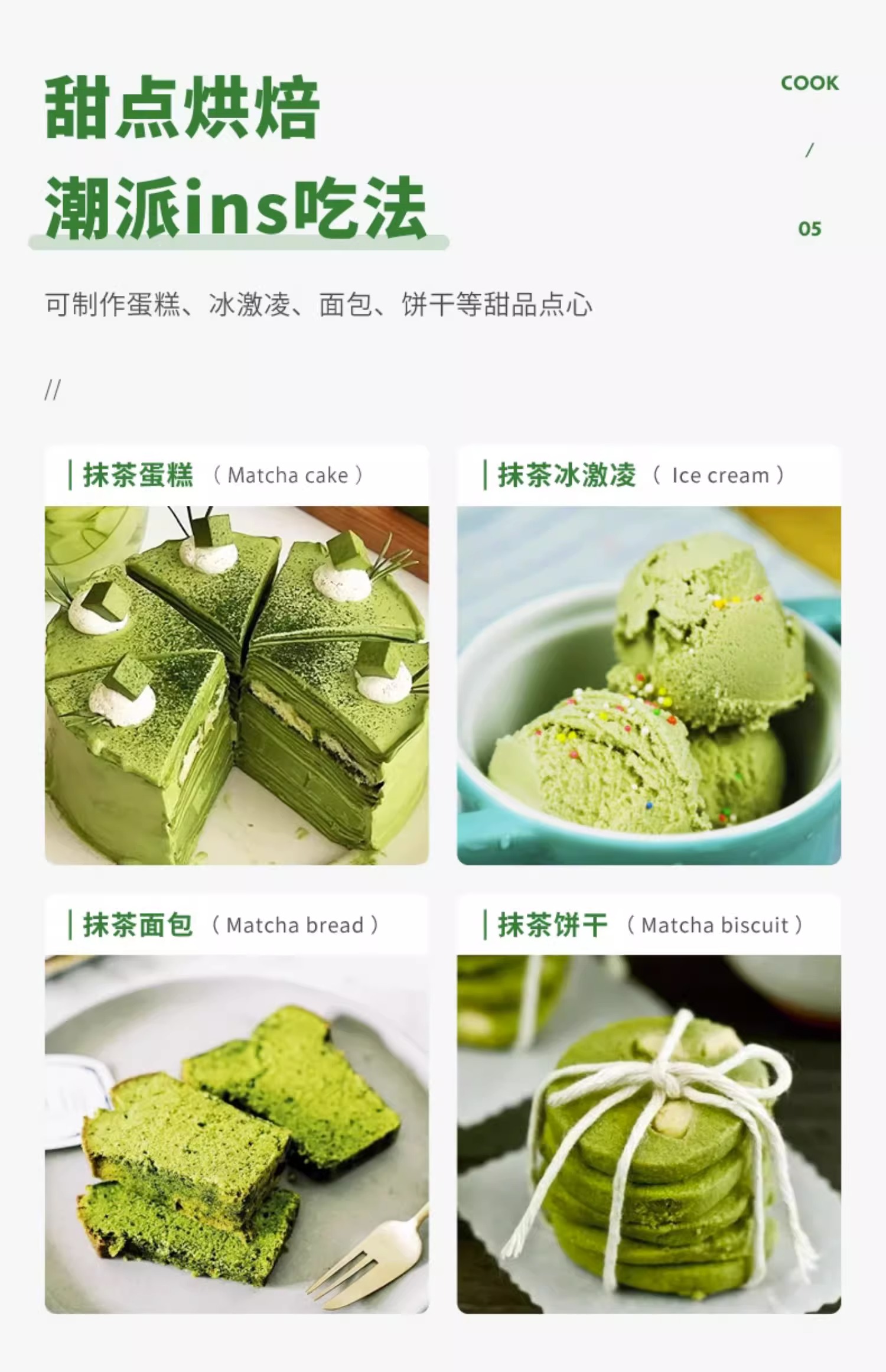 甜点烘焙
潮派ins吃法

COOK
/
05

可制作蛋糕、冰激凌、面包、饼干等甜品点心

//

抹茶蛋糕 （Matcha cake）

抹茶冰激凌 （Ice cream）

抹茶面包 （Matcha bread）

抹茶饼干 （Matcha biscuit）