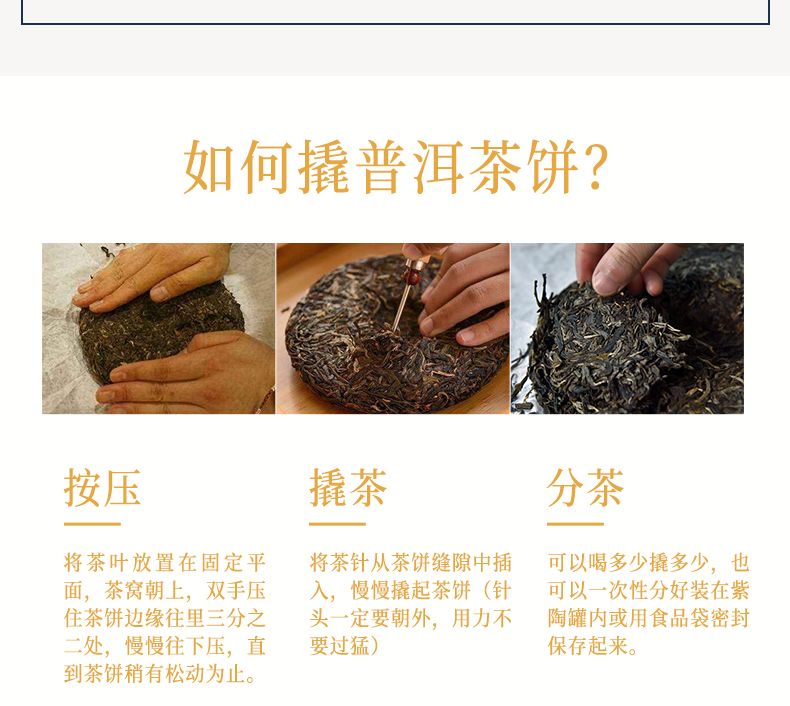 如何撬普洱茶饼?

按压

将茶叶放置在固定平面，茶窝朝上，双手压住茶饼边缘往里三分之二处，慢慢往下压，直到茶饼稍有松动为止。

撬茶

将茶针从茶饼缝隙中插入，慢慢撬起茶饼（针头一定要朝外，用力不要过猛）

分茶

可以喝多少撬多少，也可以一次性分好装在紫陶罐内或用食品袋密封保存起来。